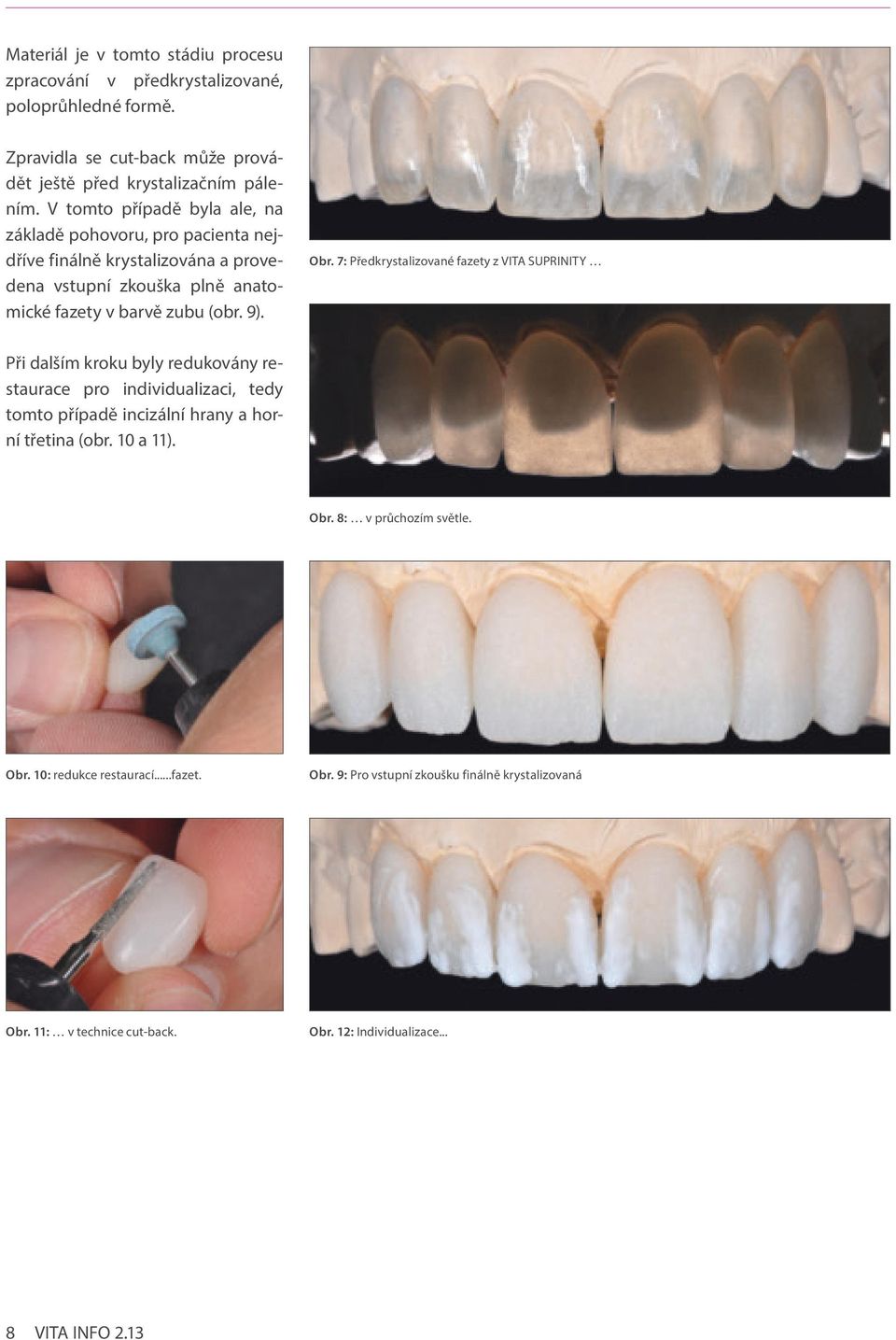 Materiál je v tomto stádiu procesu zpracování v předkrystalizované, poloprůhledné formě.

Zpravidla se cut-back může provádět ještě před krystalizačním pálením. V tomto případě byla ale, na základě pohovoru, pro pacienta nejdříve finálně krystalizována a provedena vstupní zkouška plně anatomické fazety v barvě zubu (obr. 9).

Při dalším kroku byly redukovány restaurace pro individualizaci, tedy tomto případě incizální hrany a horní třetina (obr. 10 a 11).

Obr. 7: Předkrystalizované fazety z VITA SUPRINITY …

Obr. 8: … v průchozím světle.

Obr. 10: redukce restaurací......fazet.

Obr. 9: Pro vstupní zkoušku finálně krystalizovaná

Obr. 11: … v technice cut-back.

Obr. 12: Individualizace...

8 VITA INFO 2.13