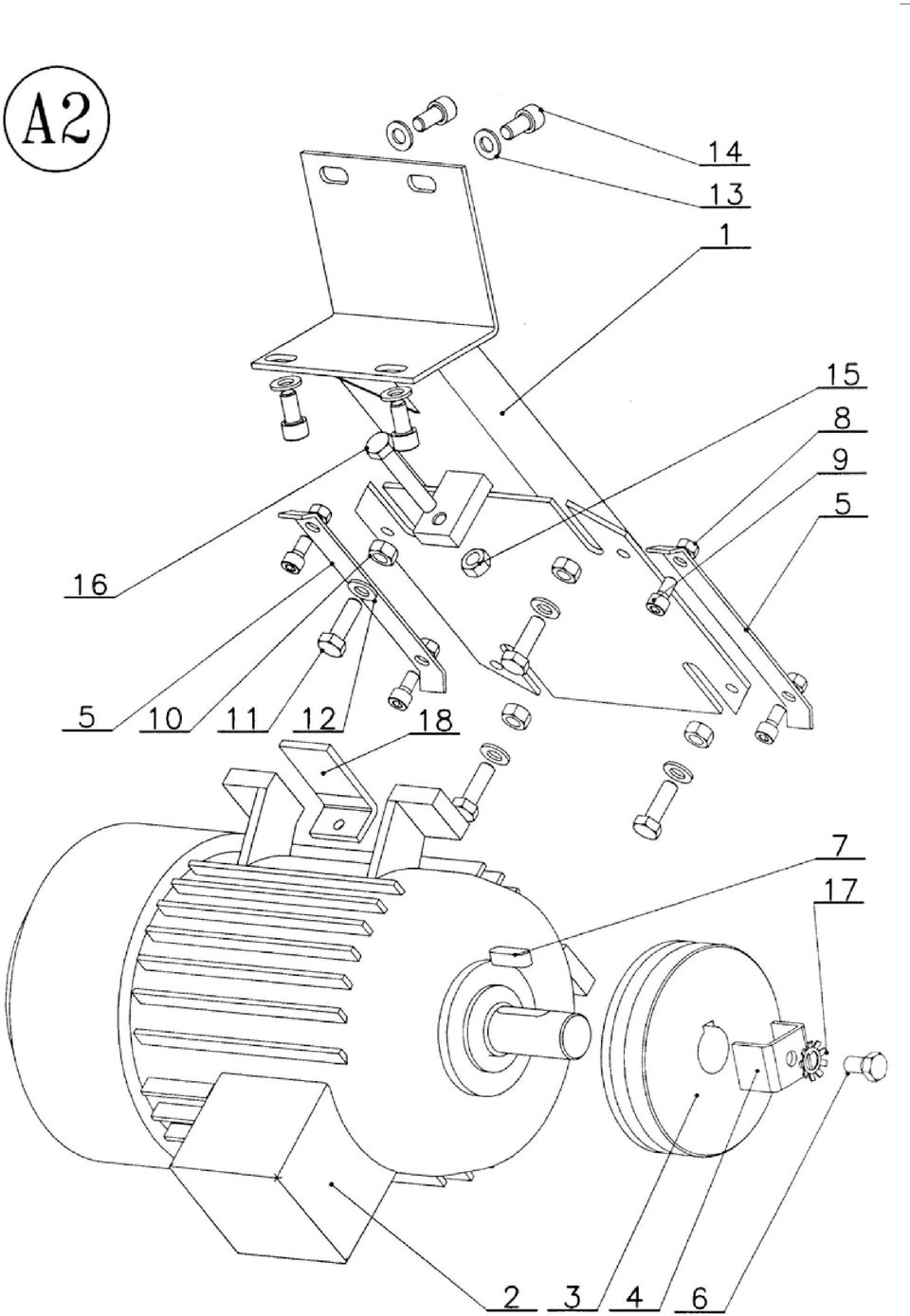 A2

14
13
1
15
8
9
5
16
5 10 11 12
18
7
17
2 3 4 6