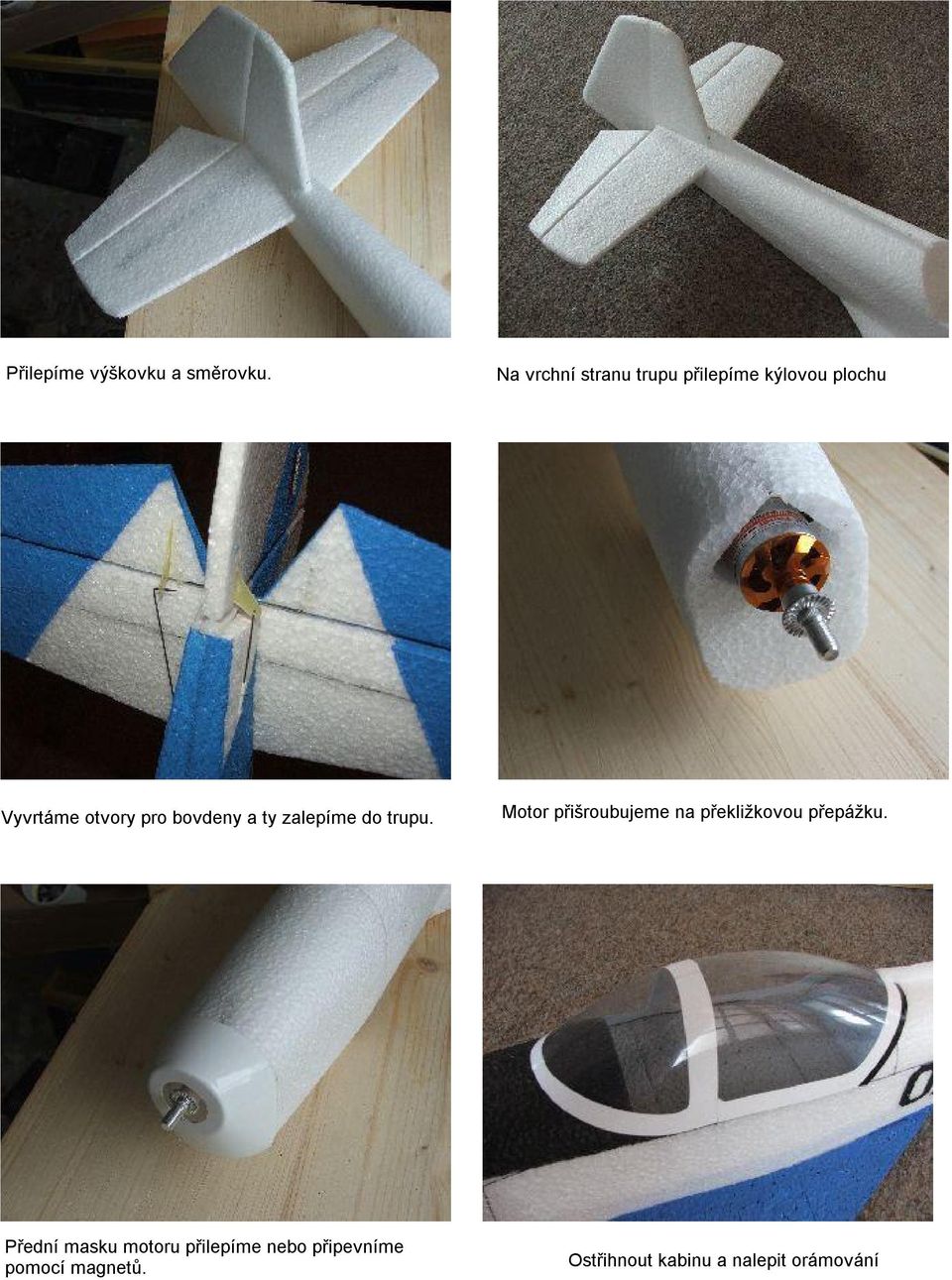 Přilepíme výškovku a směrovku.

Na vrchní stranu trupu přilepíme kýlovou plochu

Vyvrtáme otvory pro bovdeny a ty zalepíme do trupu.

Motor přišroubujeme na překližkovou přepážku.

Přední masku motoru přilepíme nebo připevníme pomocí magnetů.

Ostřihnout kabinu a nalepit orámování