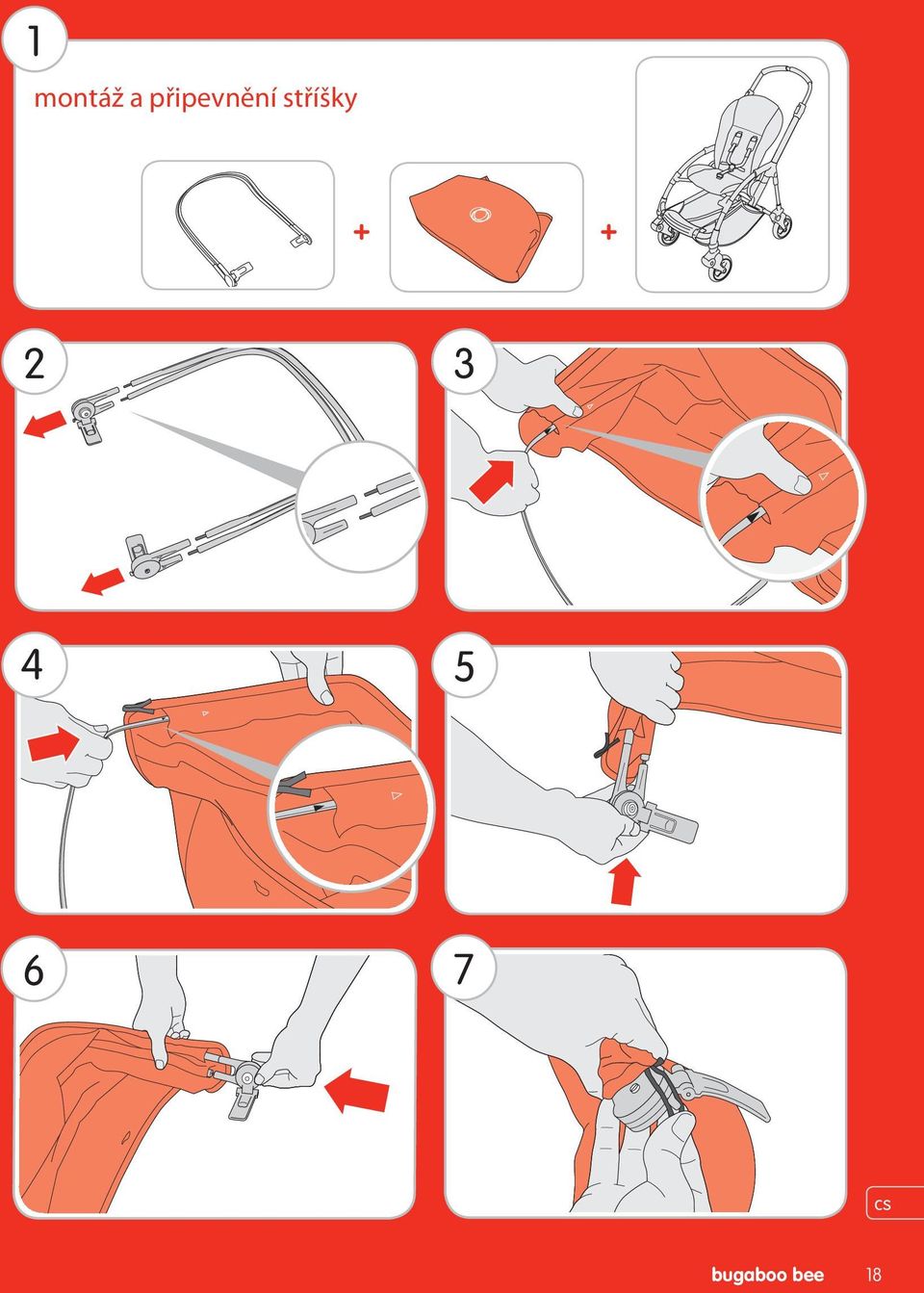 1

montáž a připevnění stříšky

+

+

2

3

4

5

6

7

cs

bugaboo bee 18