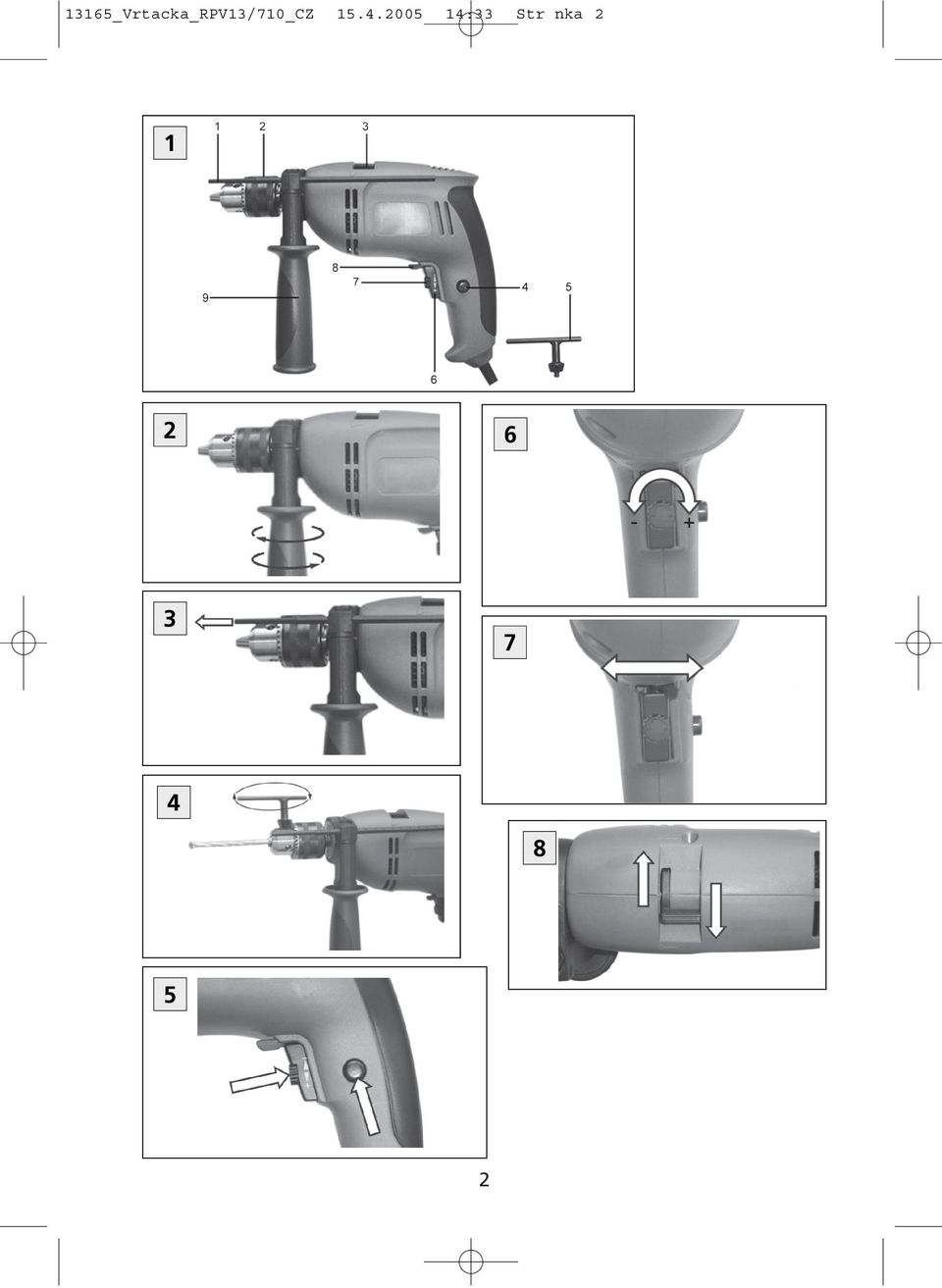 13165_Vrtacka_RPV13/710_CZ 15.4.2005 14:33 Str nka 2

1

1 2 3

8 7

9 4 5

6

2

6

- +

3

7

4

8

5

2