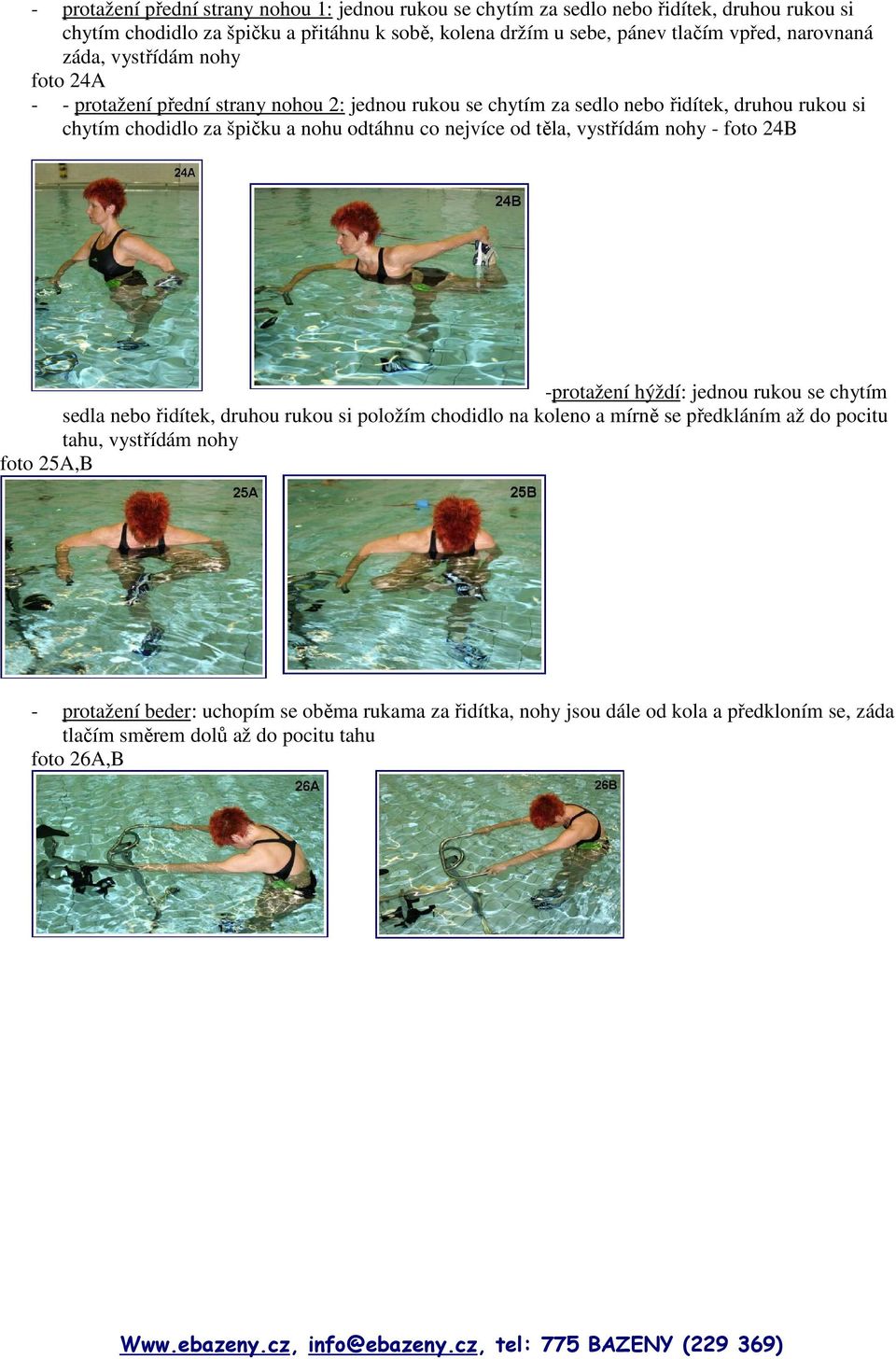 - protažení přední strany nohou 1: jednou rukou se chytím za sedlo nebo řidítek, druhou rukou si chytím chodidlo za špičku a přitáhnu k sobě, kolena držím u sebe, pánev tlačím vpřed, narovnaná záda, vystřídám nohy

foto 24A

- - protažení přední strany nohou 2: jednou rukou se chytím za sedlo nebo řidítek, druhou rukou si chytím chodidlo za špičku a nohu odtáhnu co nejvíce od těla, vystřídám nohy - foto 24B

24A

24B

-protažení hýždí: jednou rukou se chytím sedla nebo řidítek, druhou rukou si položím chodidlo na koleno a mírně se předkláním až do pocitu tahu, vystřídám nohy

foto 25A,B

25A

25B

- protažení beder: uchopím se oběma rukama za řidítka, nohy jsou dále od kola a předkloním se, záda tlačím směrem dolů až do pocitu tahu

foto 26A,B

26A

26B

Www.ebazeny.cz, info@ebazeny.cz, tel: 775 BAZENY (229 369)