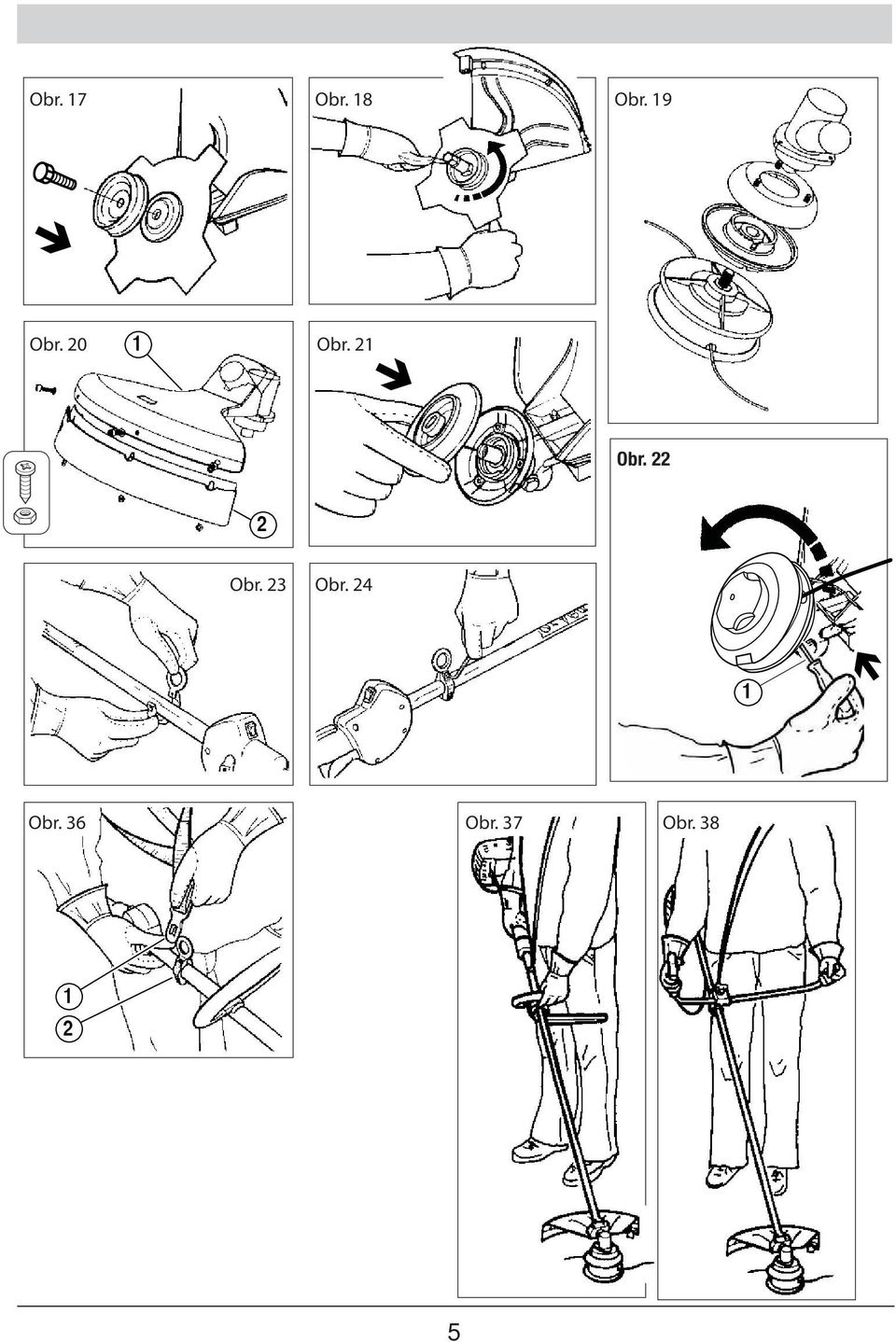 Obr. 17

Obr. 18

Obr. 19

Obr. 20

1

2

Obr. 21

Obr. 22

1

Obr. 23

Obr. 24

Obr. 36

1

2

Obr. 37

Obr. 38

5