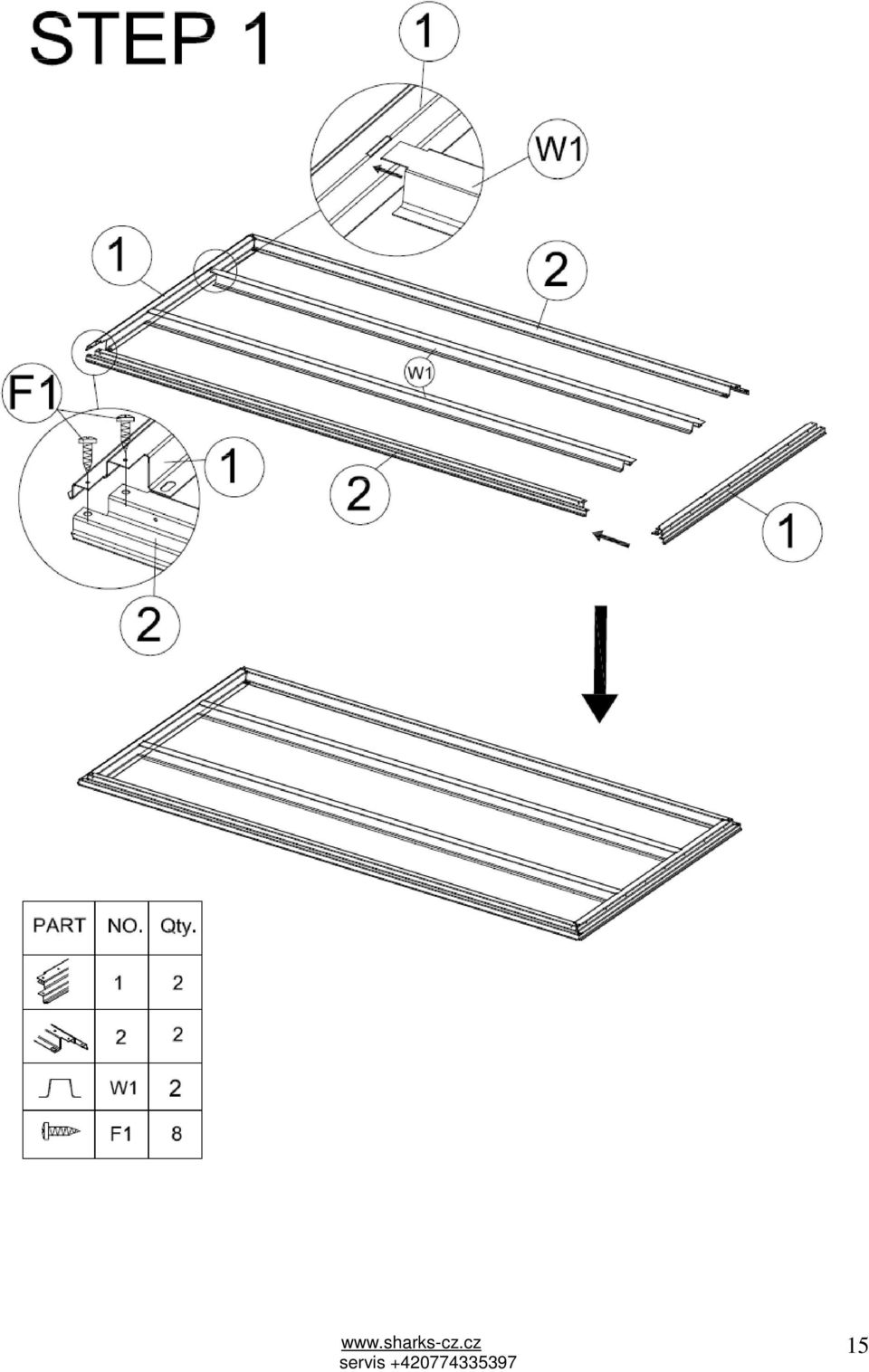 STEP 1

1

W1

1

2

W1

F1

1

2

1

2

| PART | NO. | Qty. |
|---|---|---|
| | 1 | 2 |
| | 2 | 2 |
| | W1 | 2 |
| | F1 | 8 |

www.sharks-cz.cz
servis +420774335397

15