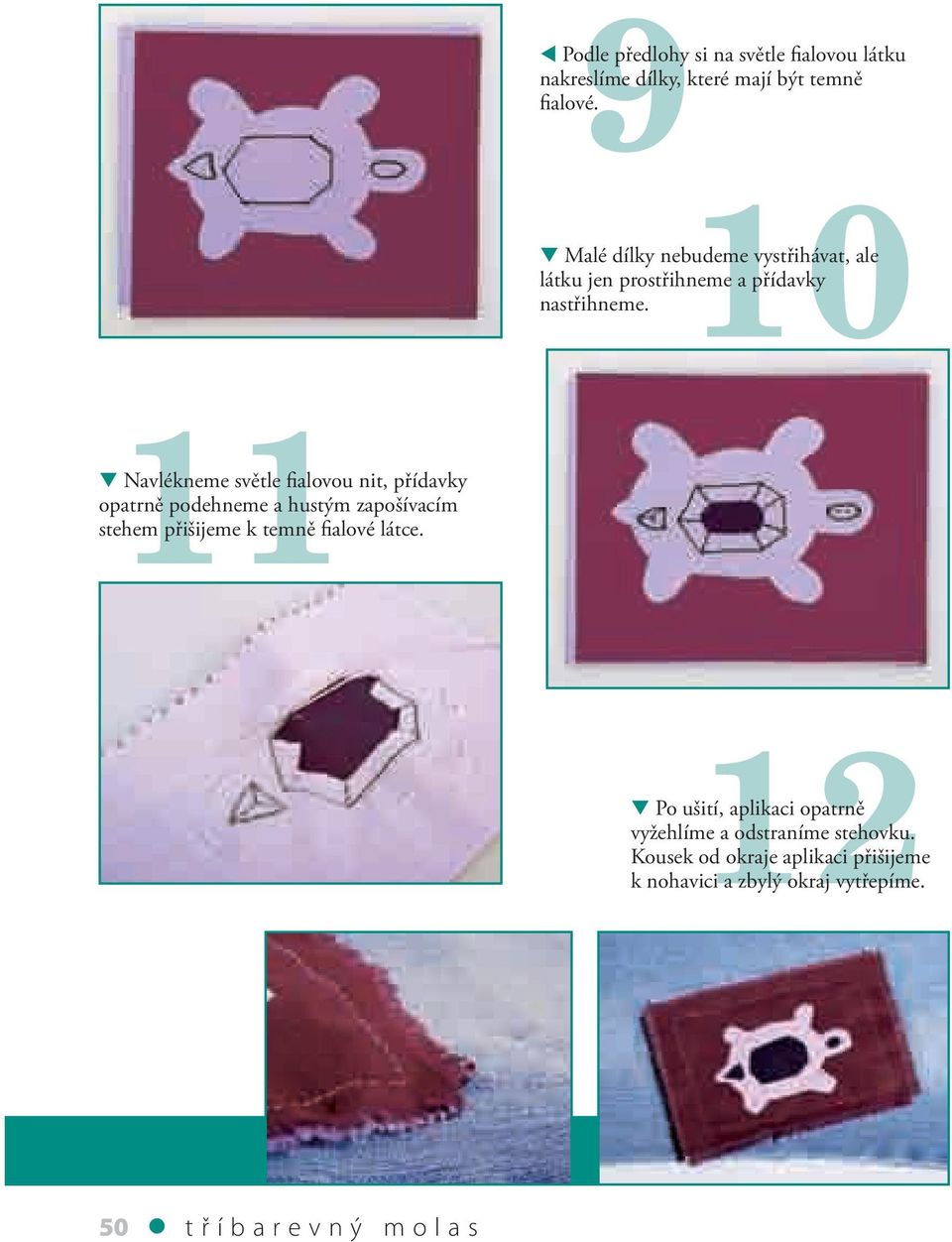 9

◀ Podle předlohy si na světle fialovou látku nakreslíme dílky, které mají být temně fialové.

10

▼ Malé dílky nebudeme vystřihávat, ale látku jen prostřihneme a přídavky nastřihneme.

11

▼ Navlékneme světle fialovou nit, přídavky opatrně podehneme a hustým zapošívacím stehem přišijeme k temně fialové látce.

12

▼ Po ušití, aplikaci opatrně vyžehlíme a odstraníme stehovku. Kousek od okraje aplikaci přišijeme k nohavici a zbylý okraj vytřepíme.

50 ● tříbarevný molas