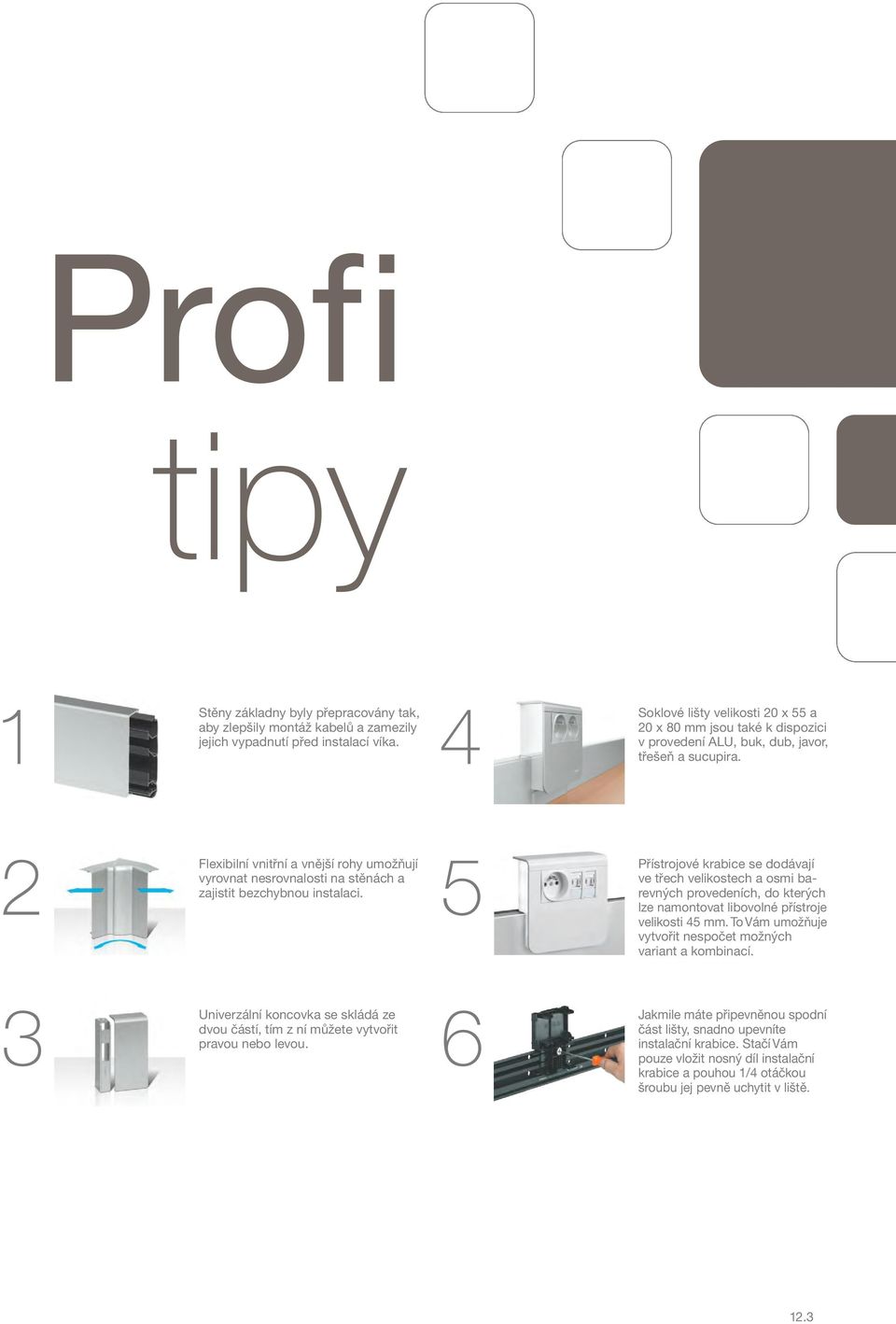 Profi tipy

1

Stěny základny byly přepracovány tak, aby zlepšily montáž kabelů a zamezily jejich vypadnutí před instalací víka.

2

Flexibilní vnitřní a vnější rohy umožňují vyrovnat nesrovnalosti na stěnách a zajistit bezchybnou instalaci.

3

Univerzální koncovka se skládá ze dvou částí, tím z ní můžete vytvořit pravou nebo levou.

4

Soklové lišty velikosti 20 x 55 a 20 x 80 mm jsou také k dispozici v provedení ALU, buk, dub, javor, třešeň a sucupira.

5

Přístrojové krabice se dodávají ve třech velikostech a osmi barevných provedeních, do kterých lze namontovat libovolné přístroje velikosti 45 mm. To Vám umožňuje vytvořit nespočet možných variant a kombinací.

6

Jakmile máte připevněnou spodní část lišty, snadno upevníte instalační krabice. Stačí Vám pouze vložit nosný díl instalační krabice a pouhou 1/4 otáčkou šroubu jej pevně uchytit v liště.

12.3