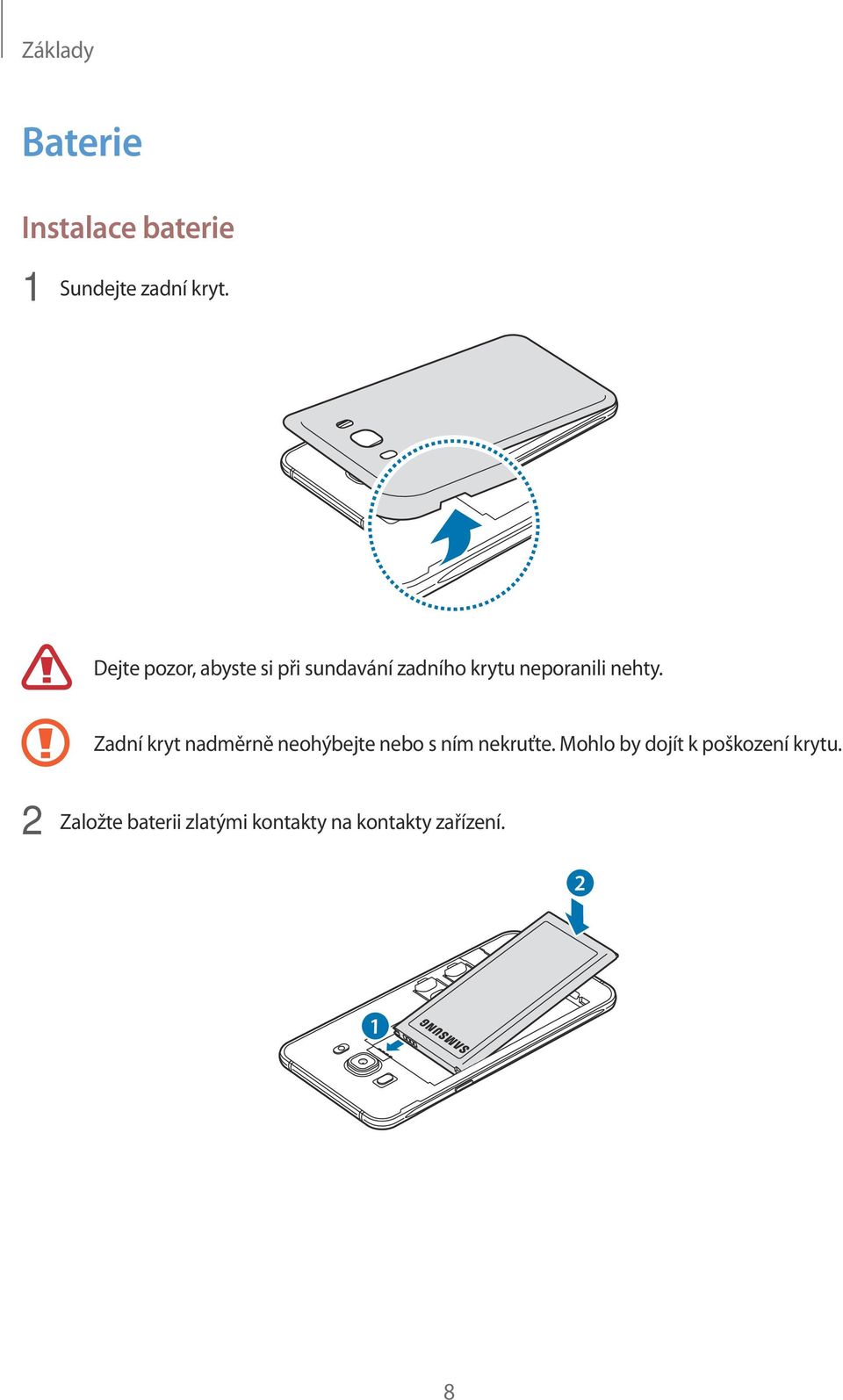 Základy

Baterie

Instalace baterie

1 Sundejte zadní kryt.

Dejte pozor, abyste si při sundavání zadního krytu neporanili nehty.

Zadní kryt nadměrně neohýbejte nebo s ním nekruťte. Mohlo by dojít k poškození krytu.

2 Založte baterii zlatými kontakty na kontakty zařízení.

2

1

SAMSUNG

8