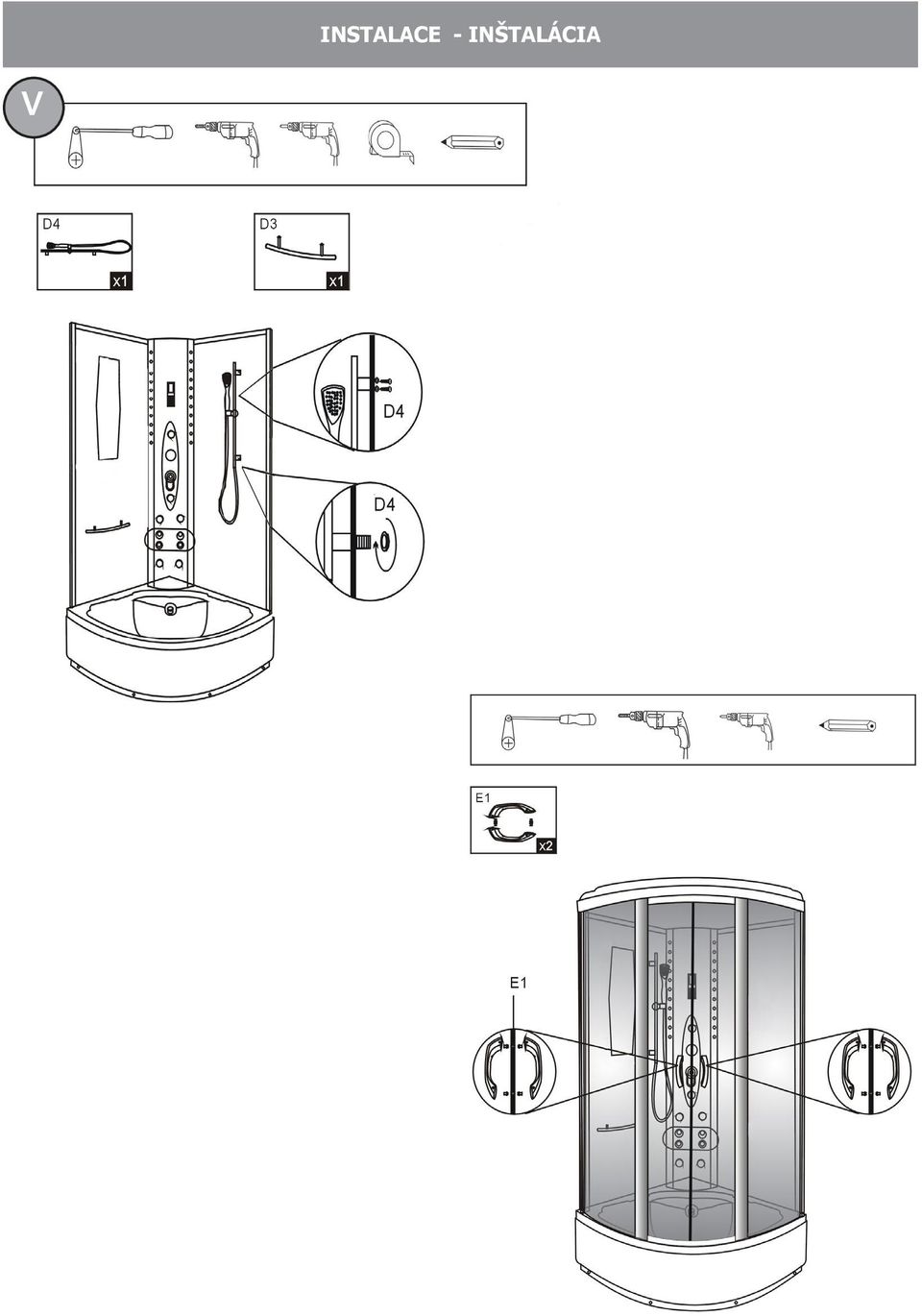 INSTALACE - INŠTALÁCIA

V

D4

x1

D3

x1

D4

D4

E1

x2

E1