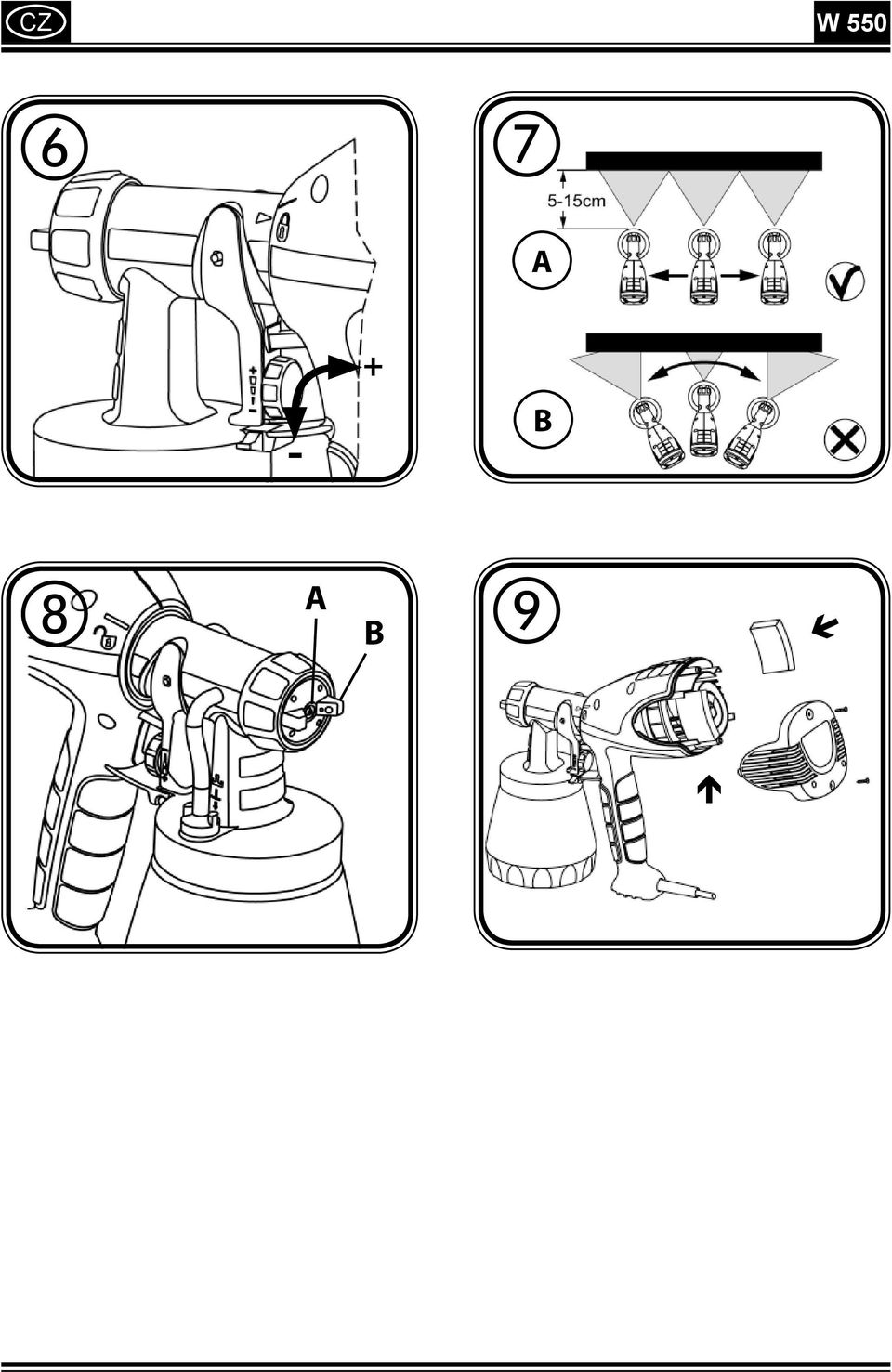 CZ

W 550

6

+

-

7

5-15cm

A

B

8

A

B

9