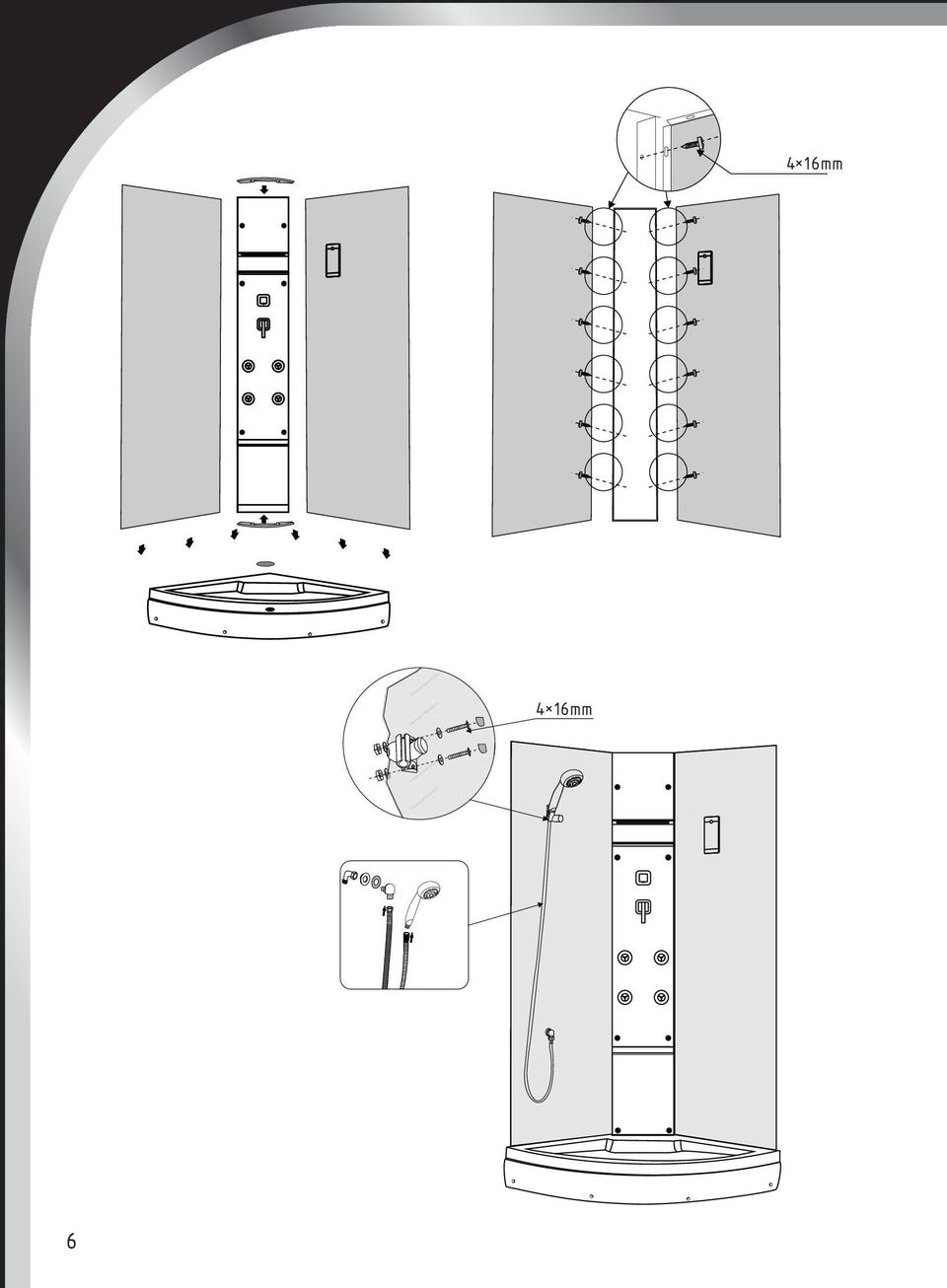 4×16mm

4×16mm

6