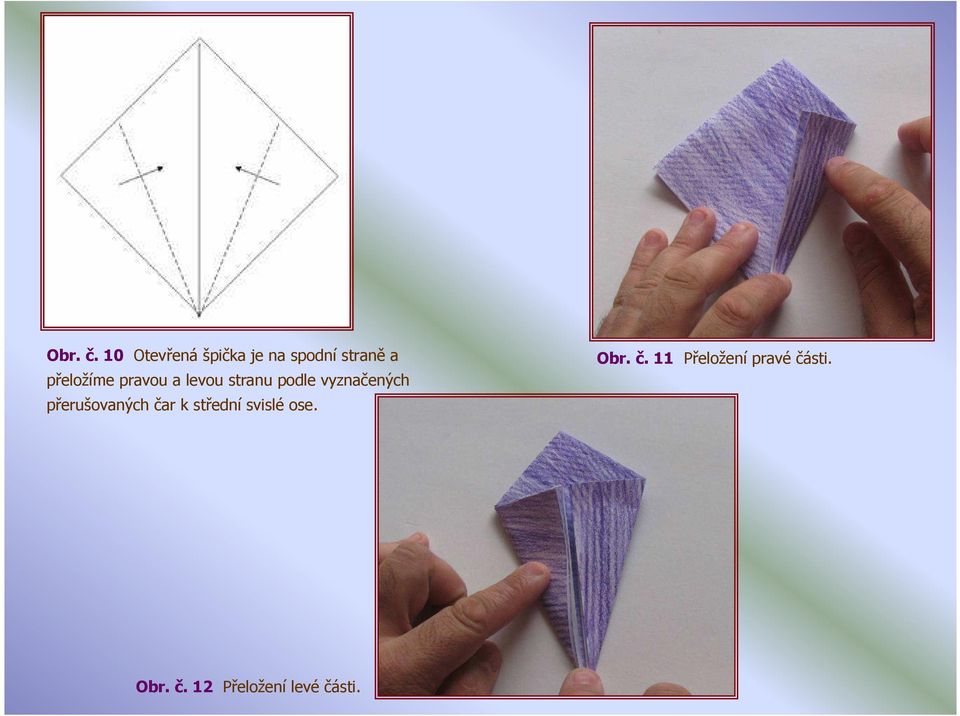 Obr. č. 10 Otevřená špička je na spodní straně a přeložíme pravou a levou stranu podle vyznačených přerušovaných čar k střední svislé ose.

Obr. č. 11 Přeložení pravé části.

Obr. č. 12 Přeložení levé části.