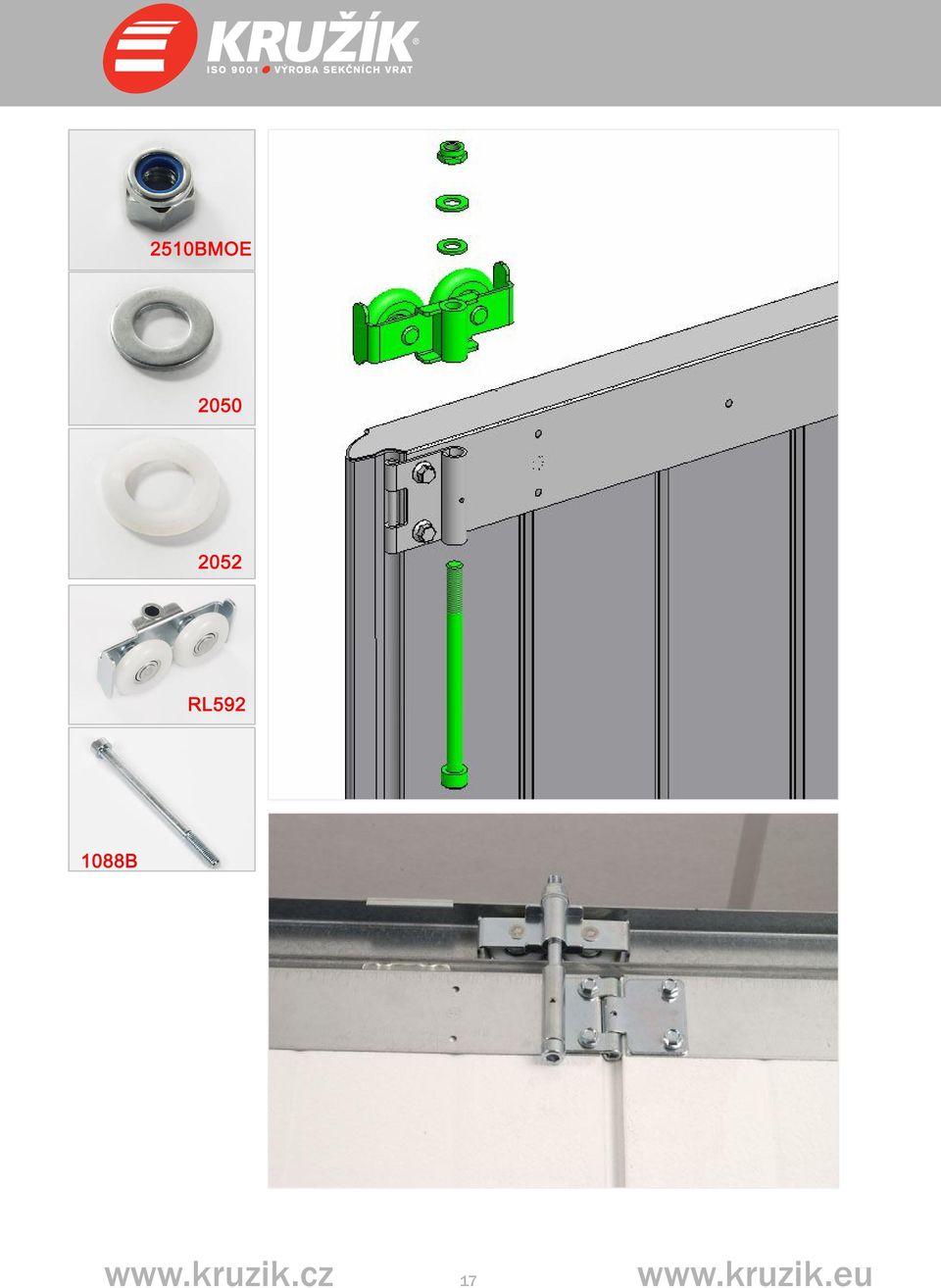 KRUŽÍK®
ISO 9001 VÝROBA SEKČNÍCH VRAT

2510BMOE

2050

2052

RL592

1088B

www.kruzik.cz 17 www.kruzik.eu