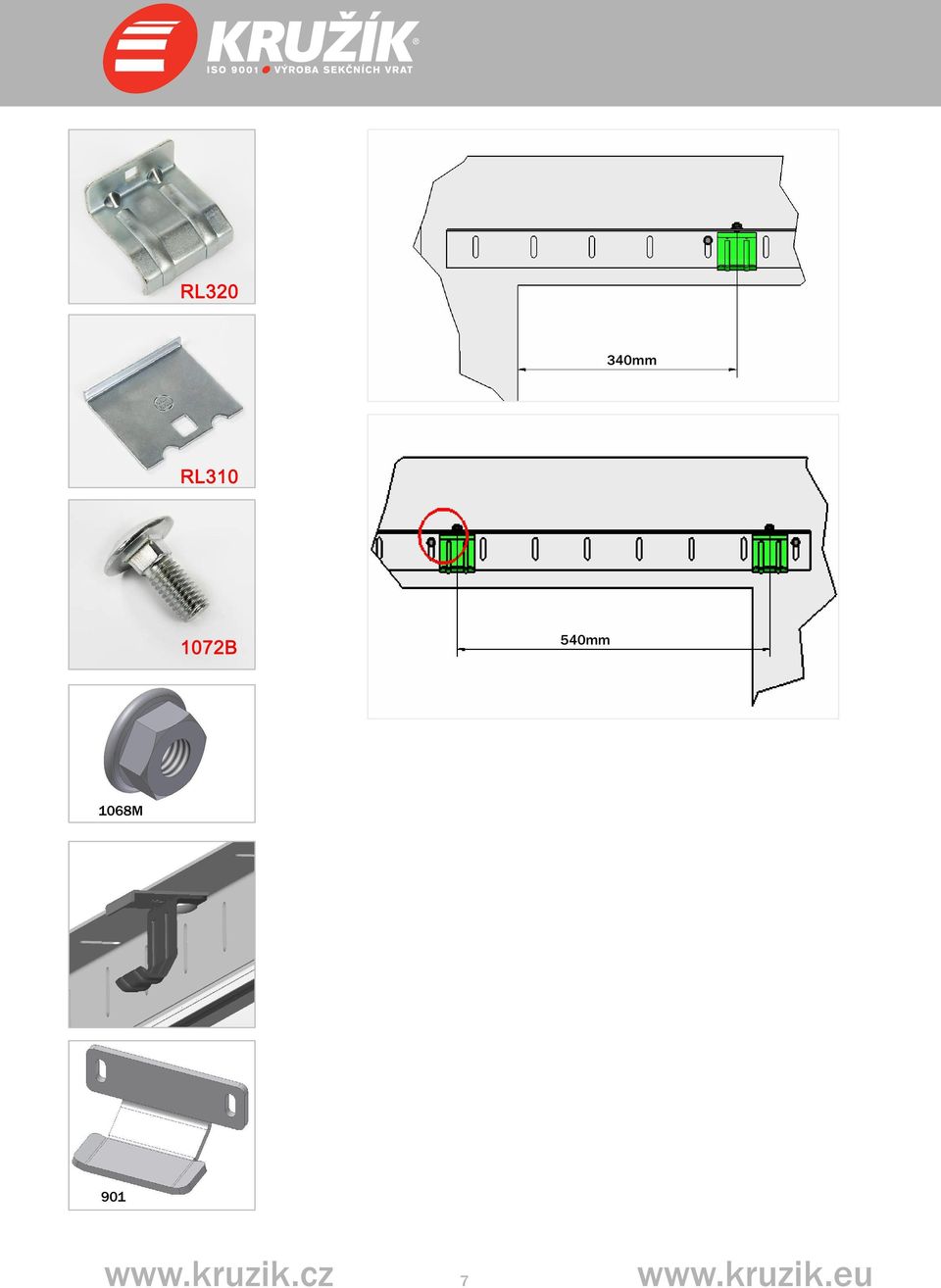 KRUŽÍK®
ISO 9001 VÝROBA SEKČNÍCH VRAT

RL320

RL310

1072B

1068M

901

340mm

540mm

www.kruzik.cz 7 www.kruzik.eu