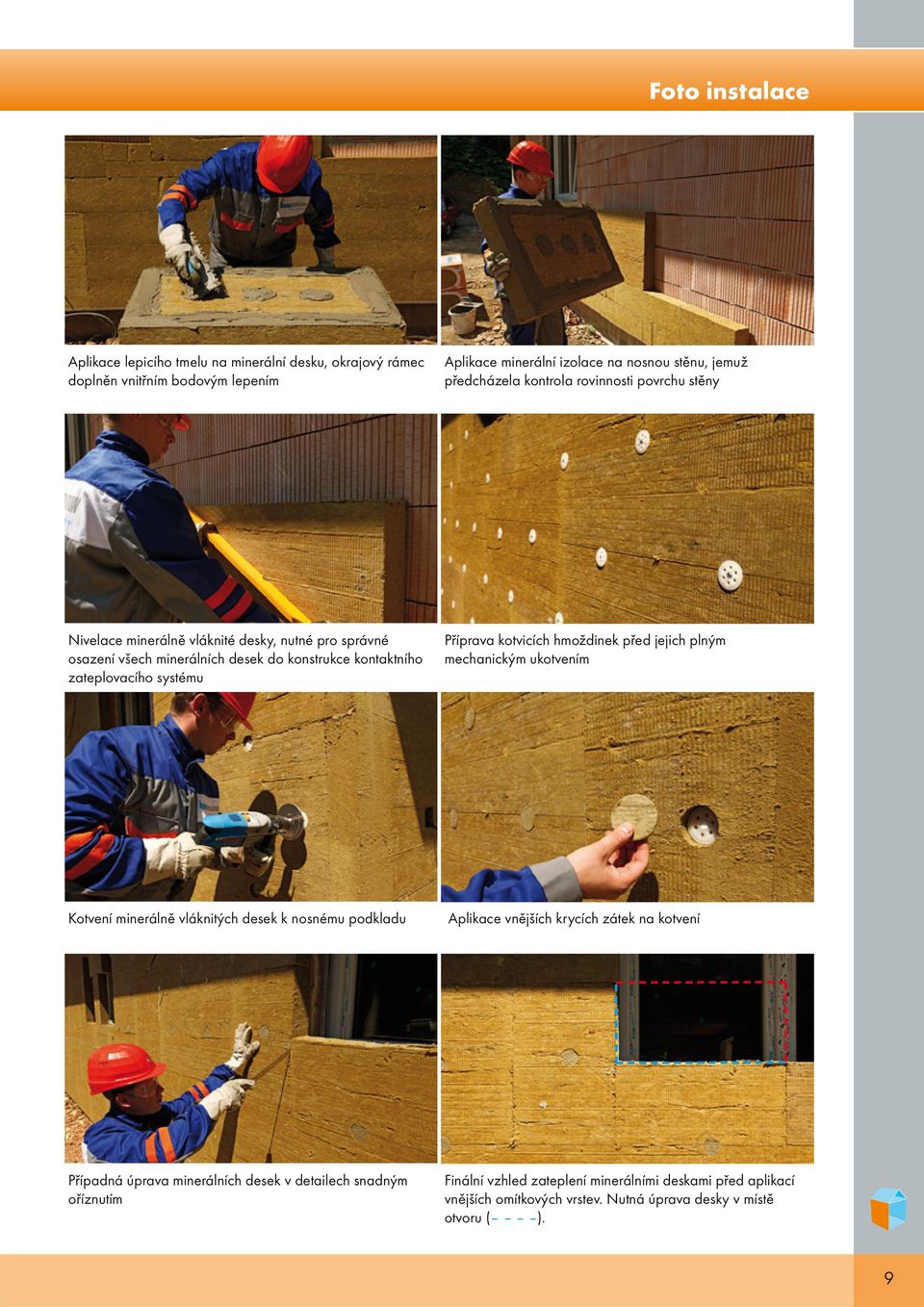 Foto instalace

Aplikace lepicího tmelu na minerální desku, okrajový rámec doplněn vnitřním bodovým lepením

Aplikace minerální izolace na nosnou stěnu, jemuž předcházela kontrola rovinnosti povrchu stěny

Nivelace minerálně vláknité desky, nutné pro správné osazení všech minerálních desek do konstrukce kontaktního zateplovacího systému

Příprava kotvicích hmoždinek před jejich plným mechanickým ukotvením

Kotvení minerálně vláknitých desek k nosnému podkladu

Aplikace vnějších krycích zátek na kotvení

Případná úprava minerálních desek v detailech snadným oříznutím

Finální vzhled zateplení minerálními deskami před aplikací vnějších omítkových vrstev. Nutná úprava desky v místě otvoru (– – – –).

9