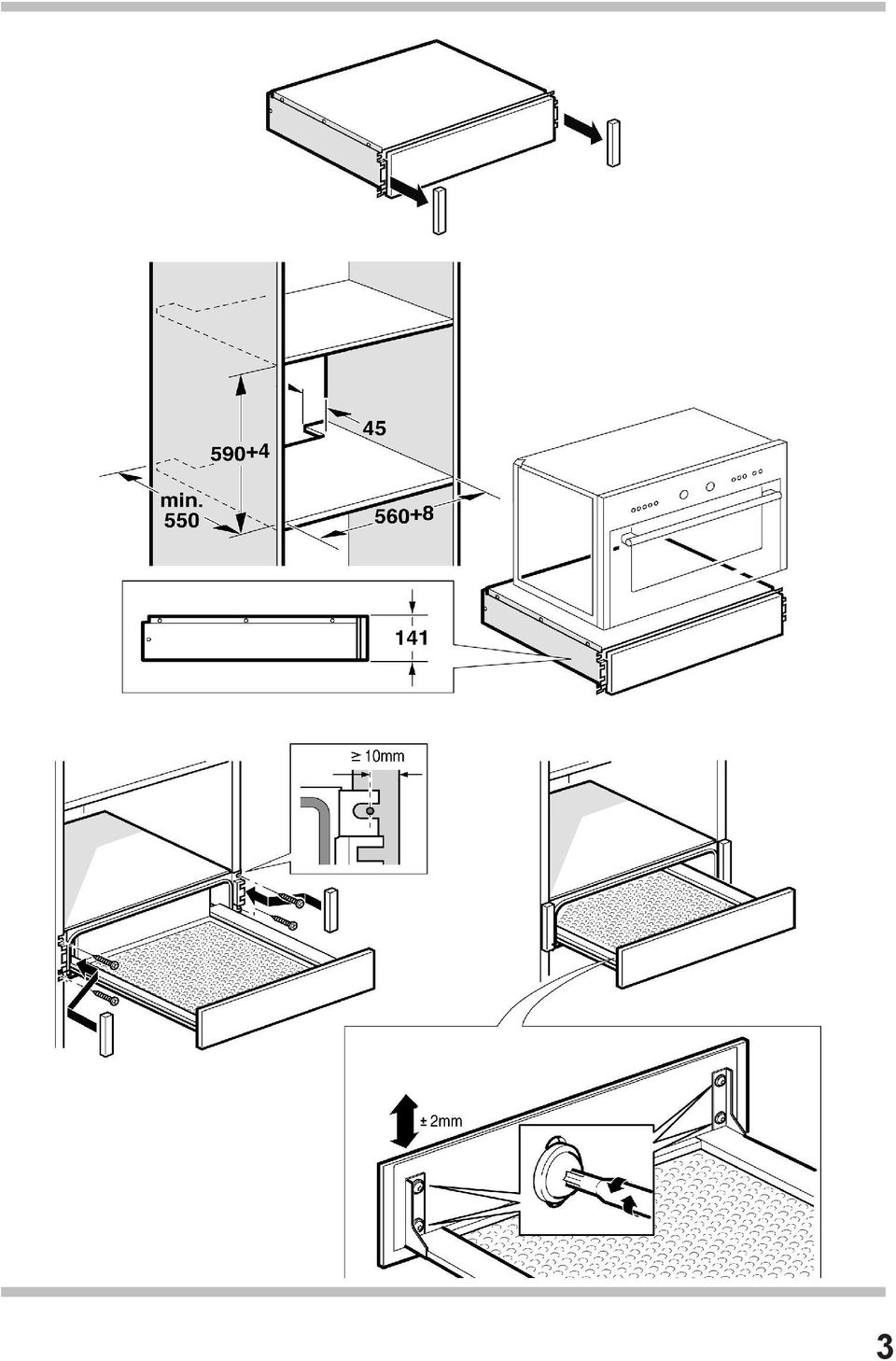 590+4

45

min.
550

560+8

141

≥ 10mm

± 2mm

3