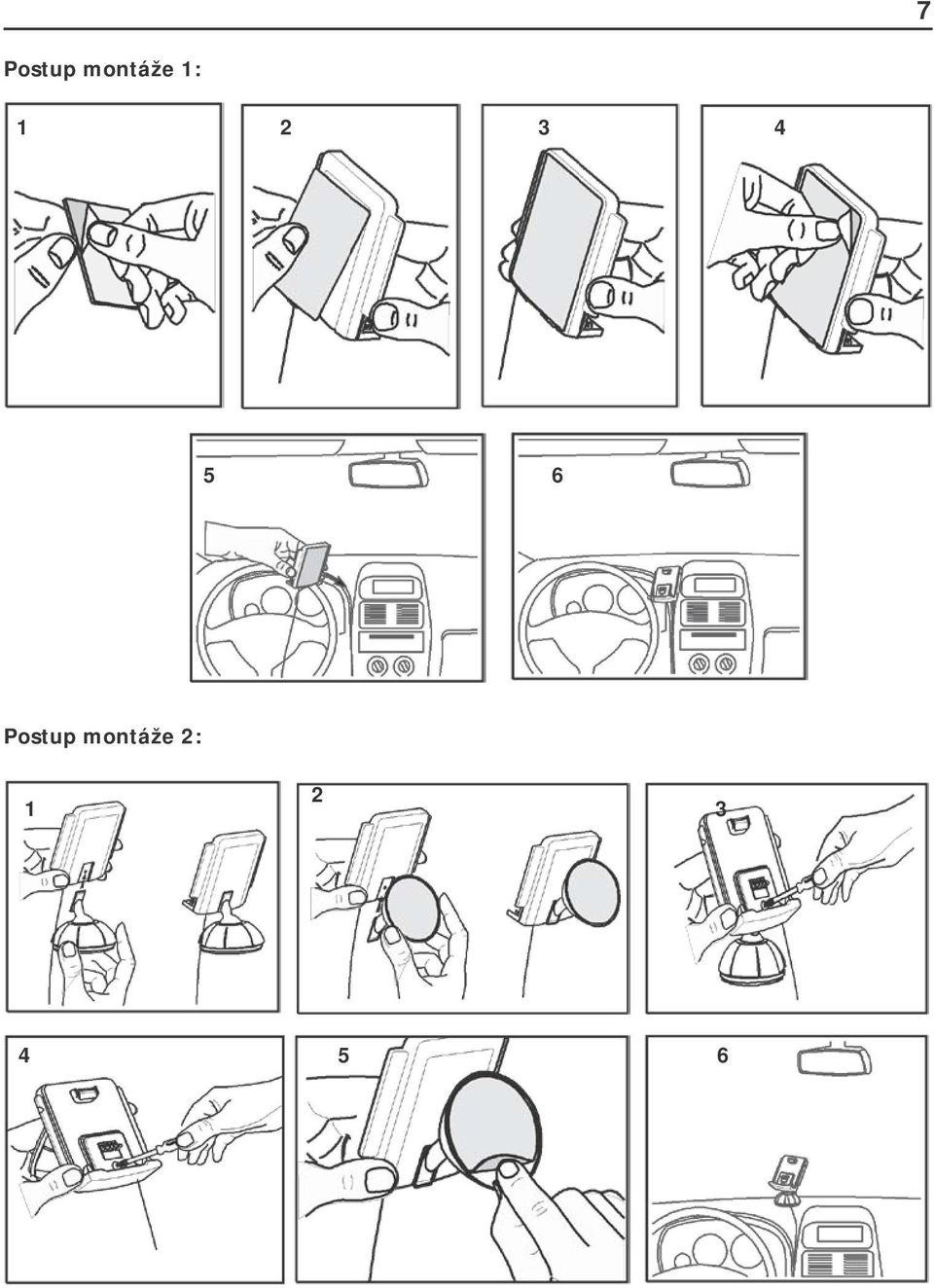 7

Postup montáže 1:

1

2

3

4

5

6

Postup montáže 2:

1

2

3

4

5

6