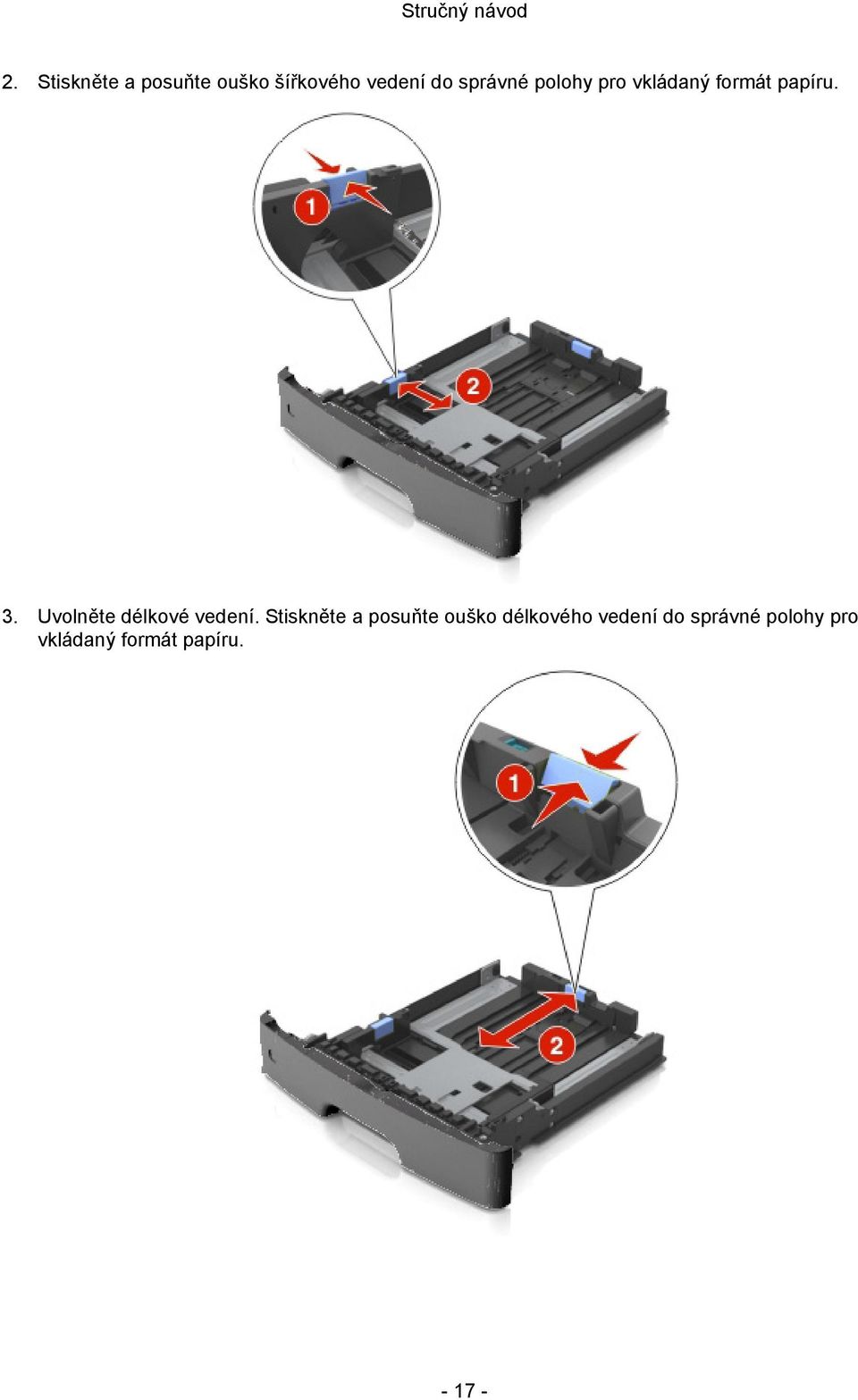 Stručný návod

2. Stiskněte a posuňte ouško šířkového vedení do správné polohy pro vkládaný formát papíru.

1

2

3. Uvolněte délkové vedení. Stiskněte a posuňte ouško délkového vedení do správné polohy pro vkládaný formát papíru.

1

2

- 17 -