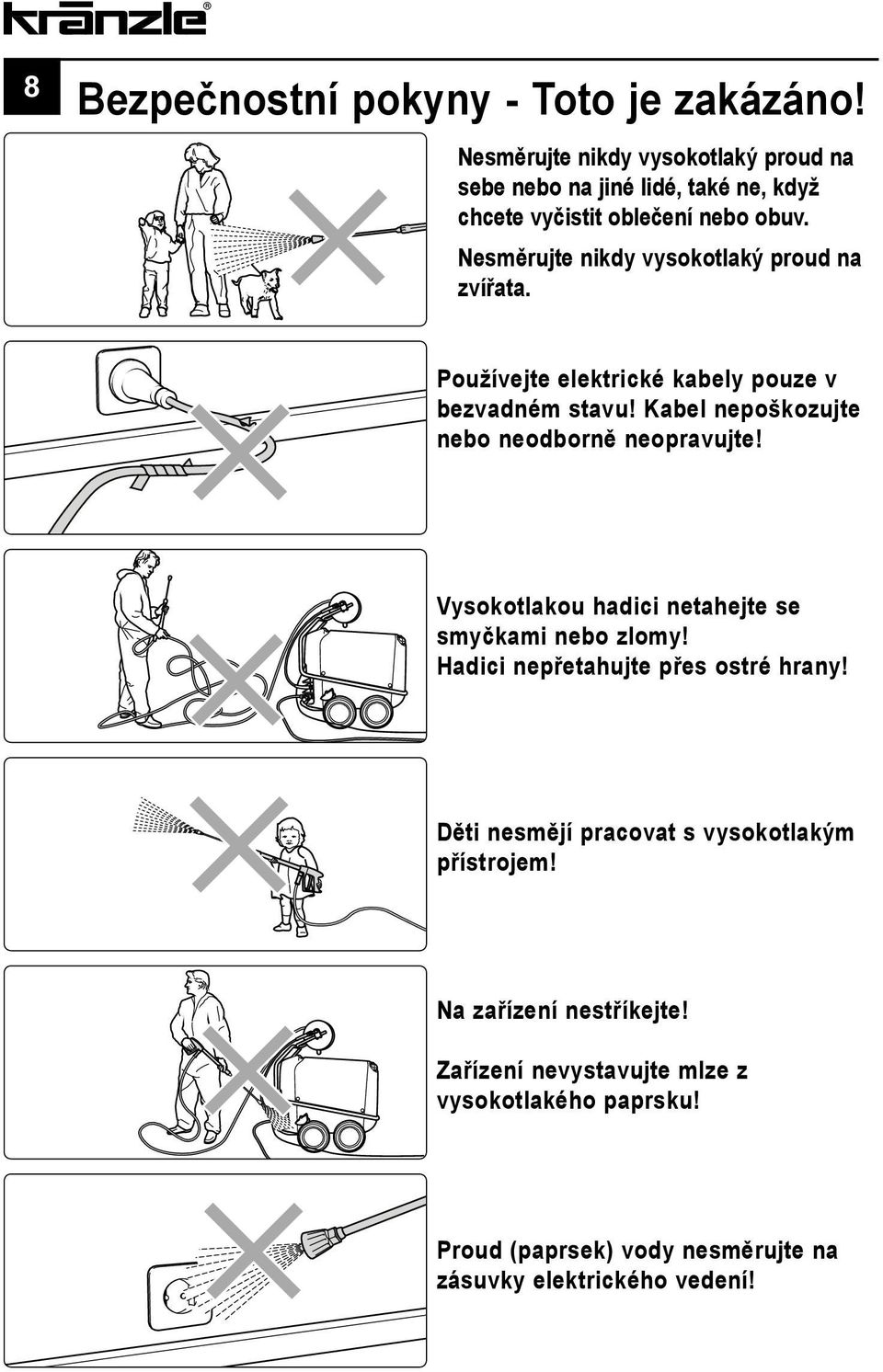 kränzle®

8

Bezpečnostní pokyny - Toto je zakázáno!

Nesměrujte nikdy vysokotlaký proud na sebe nebo na jiné lidé, také ne, když chcete vyčistit oblečení nebo obuv.

Nesměrujte nikdy vysokotlaký proud na zvířata.

Používejte elektrické kabely pouze v bezvadném stavu! Kabel nepoškozujte nebo neodborně neopravujte!

Vysokotlakou hadici netahejte se smyčkami nebo zlomy! Hadici nepřetahujte přes ostré hrany!

Děti nesmějí pracovat s vysokotlakým přístrojem!

Na zařízení nestříkejte!

Zařízení nevystavujte mlze z vysokotlakého paprsku!

Proud (paprsek) vody nesměrujte na zásuvky elektrického vedení!