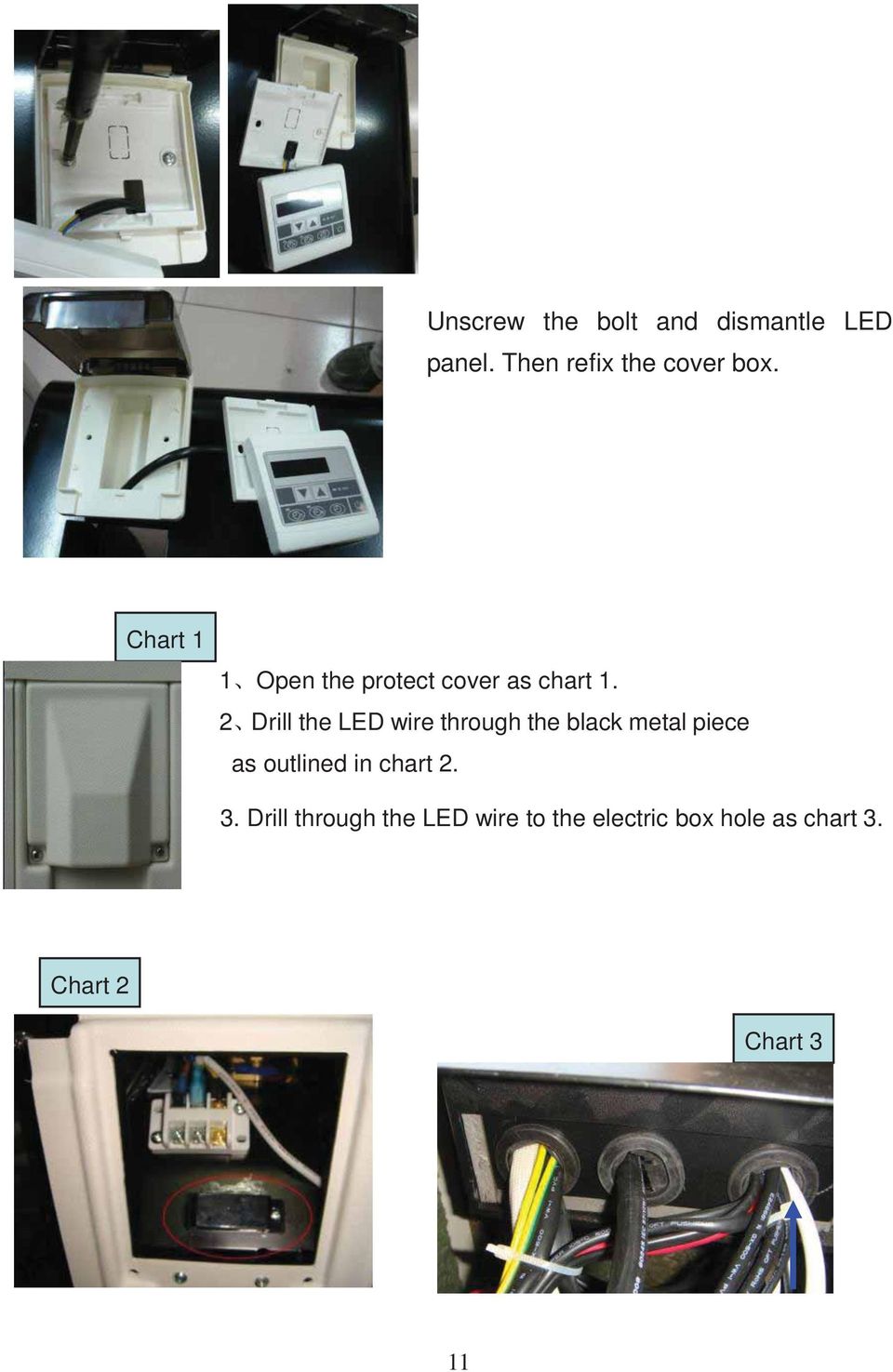 Unscrew the bolt and dismantle LED panel. Then refix the cover box.

Chart 1

1、Open the protect cover as chart 1.

2、Drill the LED wire through the black metal piece as outlined in chart 2.

3. Drill through the LED wire to the electric box hole as chart 3.

Chart 2

Chart 3

11