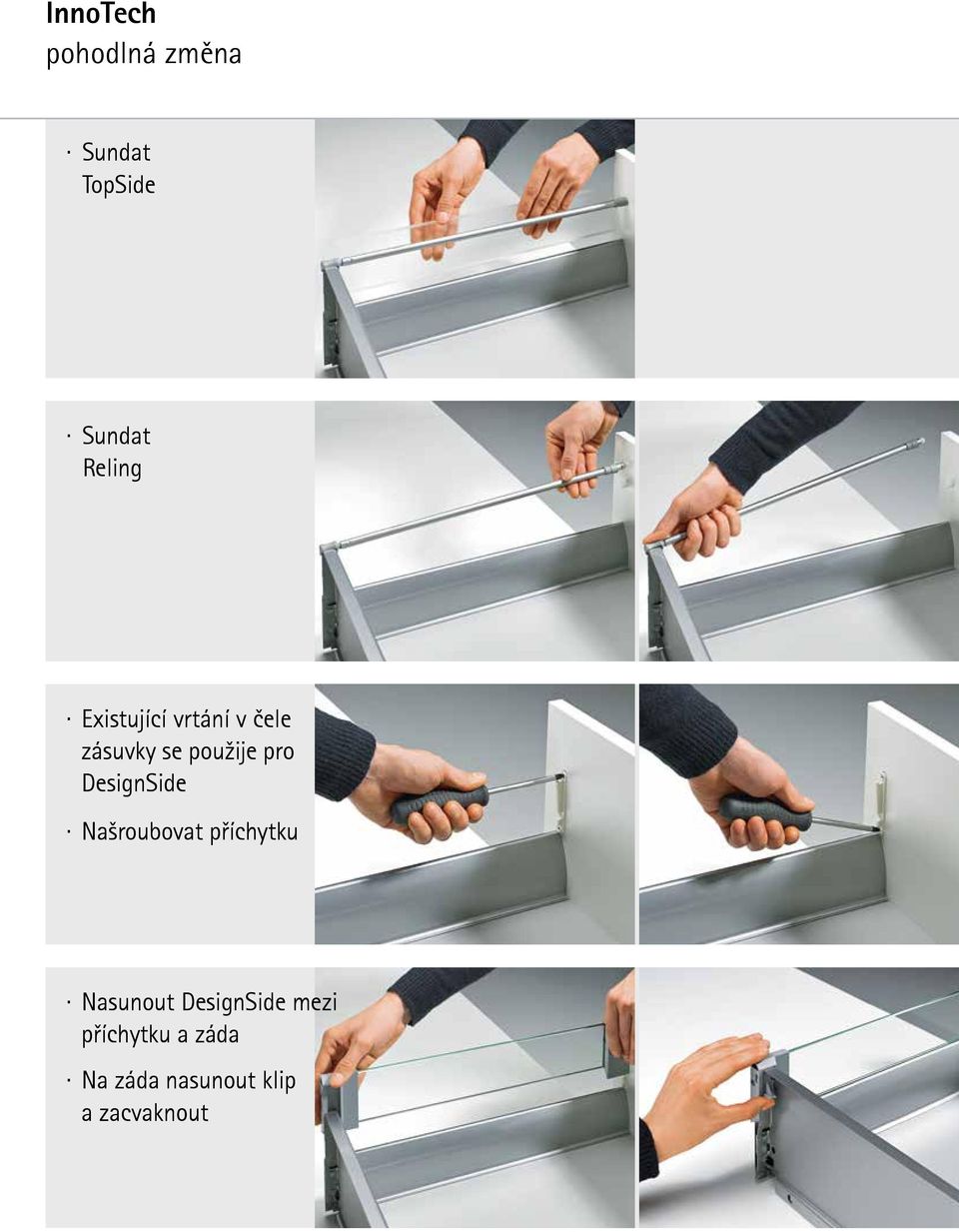 InnoTech
pohodlná změna

· Sundat TopSide

· Sundat Reling

· Existující vrtání v čele zásuvky se použije pro DesignSide

· Našroubovat příchytku

· Nasunout DesignSide mezi příchytku a záda

· Na záda nasunout klip a zacvaknout