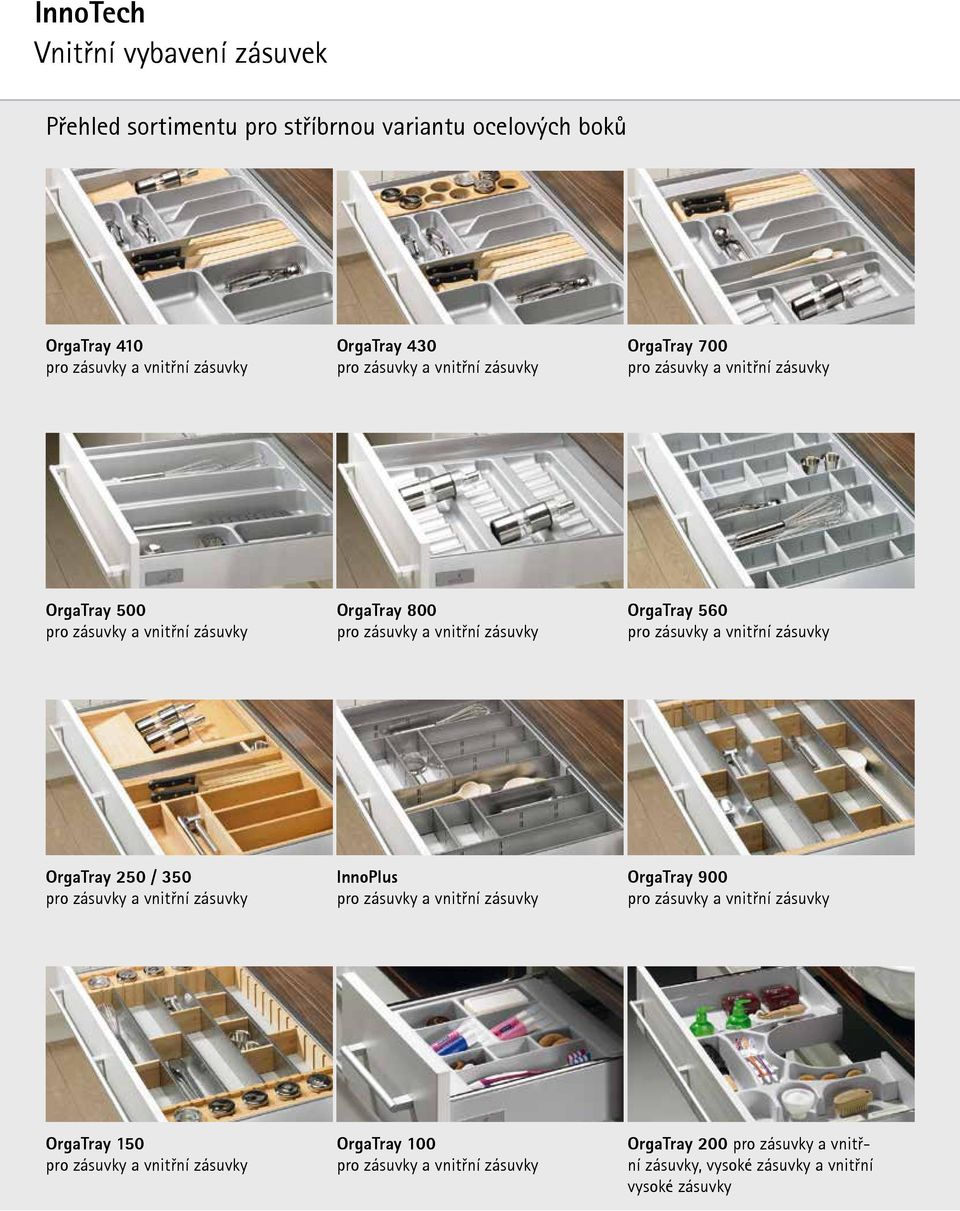 InnoTech
Vnitřní vybavení zásuvek

Přehled sortimentu pro stříbrnou variantu ocelových boků

OrgaTray 410
pro zásuvky a vnitřní zásuvky

OrgaTray 430
pro zásuvky a vnitřní zásuvky

OrgaTray 700
pro zásuvky a vnitřní zásuvky

OrgaTray 500
pro zásuvky a vnitřní zásuvky

OrgaTray 800
pro zásuvky a vnitřní zásuvky

OrgaTray 560
pro zásuvky a vnitřní zásuvky

OrgaTray 250 / 350
pro zásuvky a vnitřní zásuvky

InnoPlus
pro zásuvky a vnitřní zásuvky

OrgaTray 900
pro zásuvky a vnitřní zásuvky

OrgaTray 150
pro zásuvky a vnitřní zásuvky

OrgaTray 100
pro zásuvky a vnitřní zásuvky

OrgaTray 200 pro zásuvky a vnitřní zásuvky, vysoké zásuvky a vnitřní vysoké zásuvky