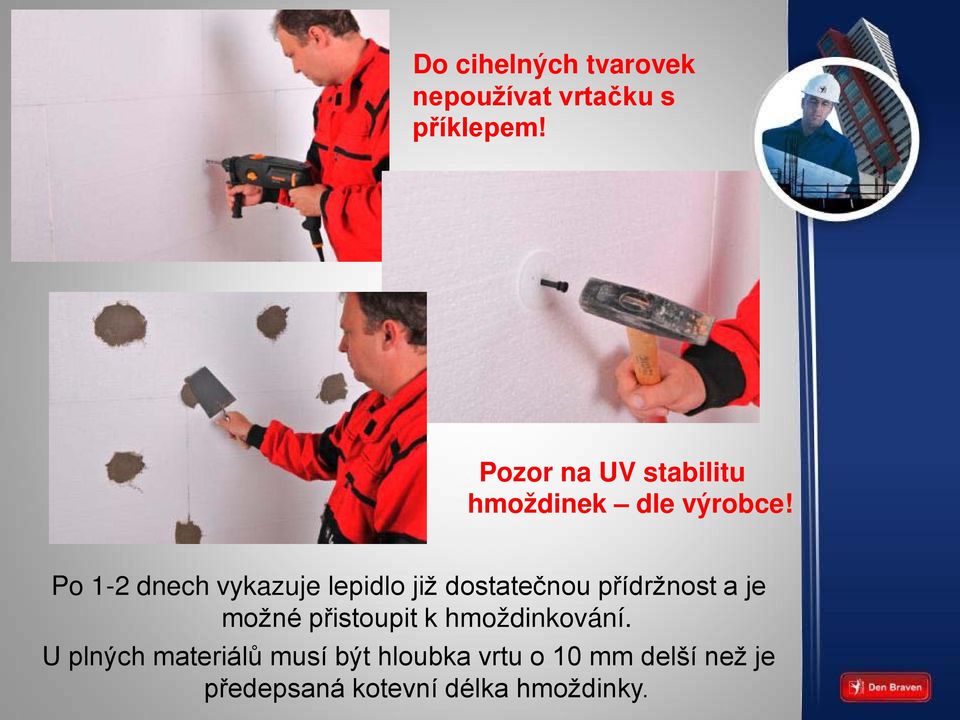 Do cihelných tvarovek nepoužívat vrtačku s příklepem!

Pozor na UV stabilitu hmoždinek – dle výrobce!

Po 1-2 dnech vykazuje lepidlo již dostatečnou přídržnost a je možné přistoupit k hmoždinkování.

U plných materiálů musí být hloubka vrtu o 10 mm delší než je předepsaná kotevní délka hmoždinky.

Den Braven