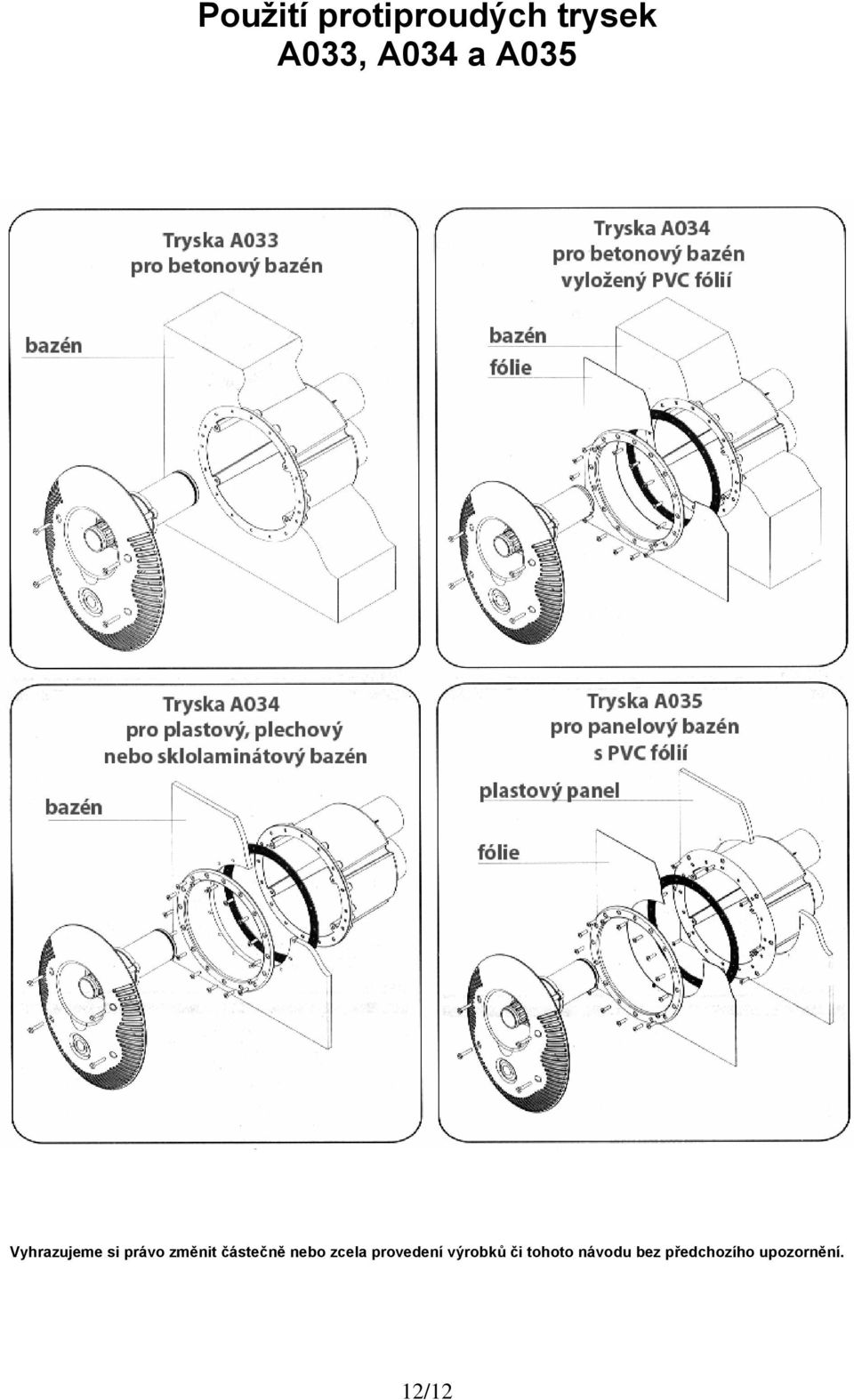 Použití protiproudých trysek A033, A034 a A035

Tryska A033
pro betonový bazén

bazén

Tryska A034
pro betonový bazén
vyložený PVC fólií

bazén
fólie

Tryska A034
pro plastový, plechový
nebo sklolaminátový bazén

bazén

Tryska A035
pro panelový bazén
s PVC fólií

plastový panel

fólie

Vyhrazujeme si právo změnit částečně nebo zcela provedení výrobků či tohoto návodu bez předchozího upozornění.

12/12