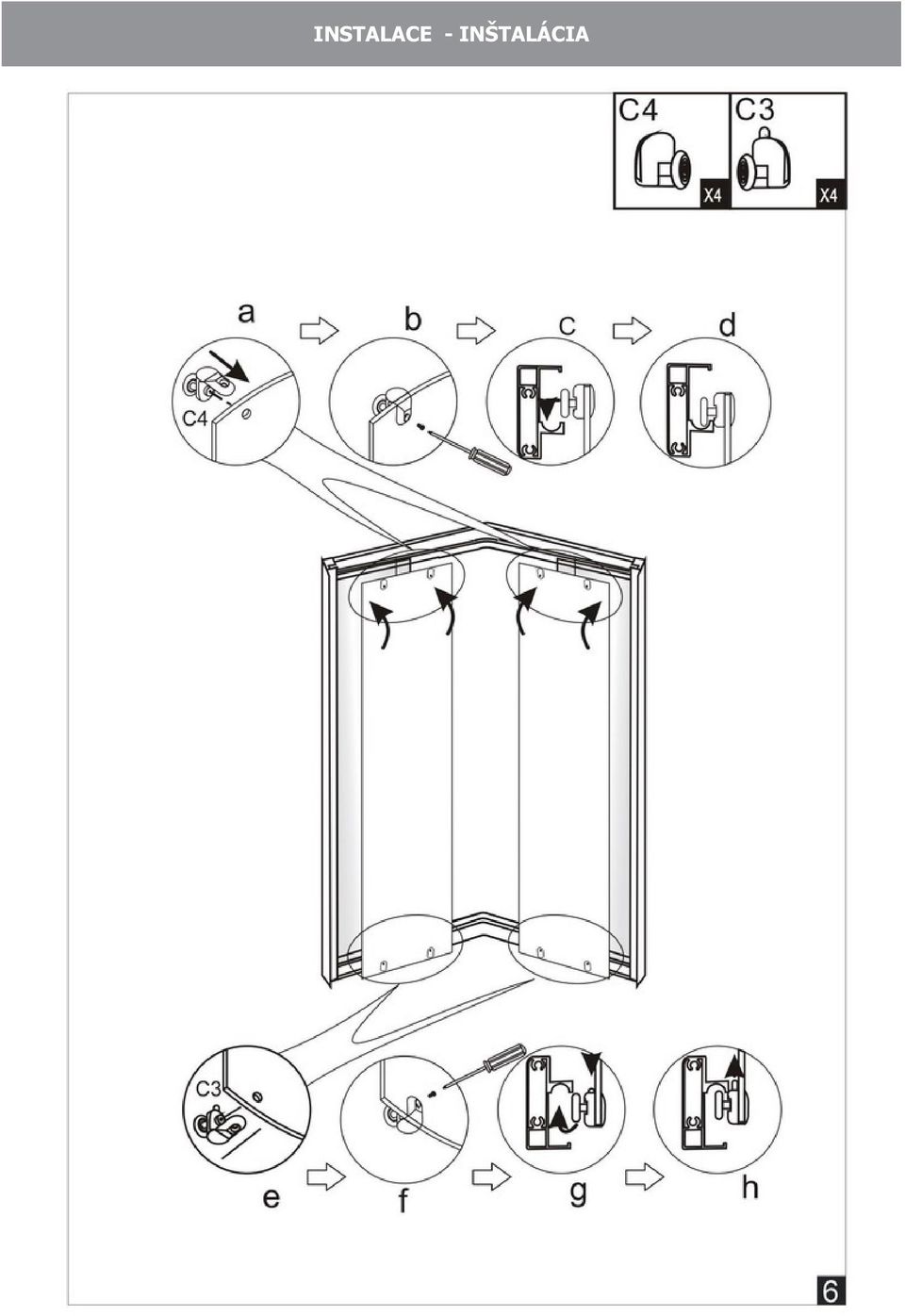 INSTALACE - INŠTALÁCIA

C4

X4

C3

X4

a

b

c

d

C4

C3

e

f

g

h

6