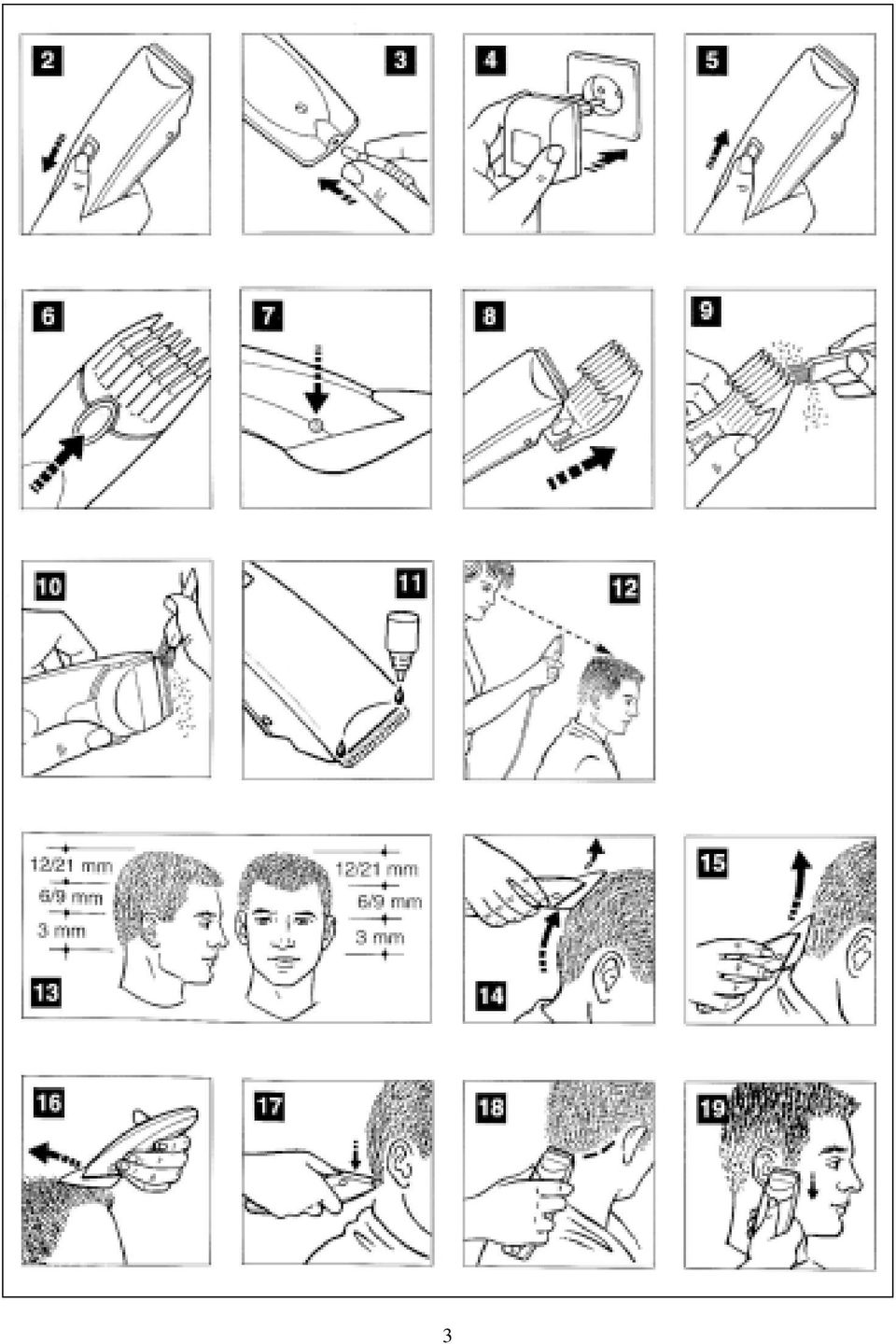 2

3

4

5

6

7

8

9

10

11

12

12/21 mm
6/9 mm
3 mm

12/21 mm
6/9 mm
3 mm

13

14

15

16

17

18

19

3