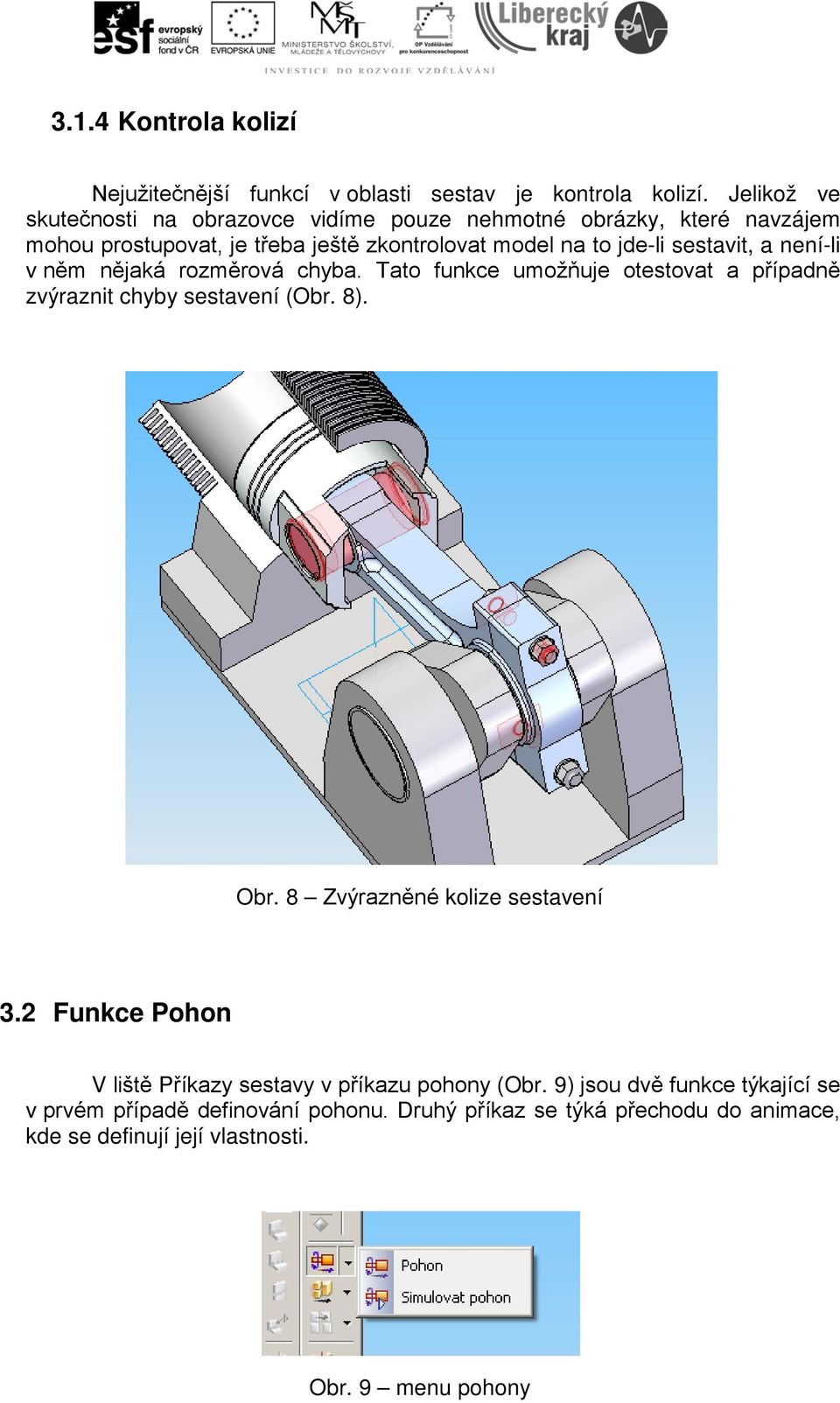 esf evropský sociální fond v ČR EVROPSKÁ UNIE MINISTERSTVO ŠKOLSTVÍ, MLÁDEŽE A TĚLOVÝCHOVY OP Vzdělávání pro konkurenceschopnost Liberecký kraj

INVESTICE DO ROZVOJE VZDĚLÁVÁNÍ

3.1.4 Kontrola kolizí

Nejužitečnější funkcí v oblasti sestav je kontrola kolizí. Jelikož ve skutečnosti na obrazovce vidíme pouze nehmotné obrázky, které navzájem mohou prostupovat, je třeba ještě zkontrolovat model na to jde-li sestavit, a není-li v něm nějaká rozměrová chyba. Tato funkce umožňuje otestovat a případně zvýraznit chyby sestavení (Obr. 8).

Obr. 8 – Zvýrazněné kolize sestavení

3.2 Funkce Pohon

V liště Příkazy sestavy v příkazu pohony (Obr. 9) jsou dvě funkce týkající se v prvém případě definování pohonu. Druhý příkaz se týká přechodu do animace, kde se definují její vlastnosti.

Pohon
Simulovat pohon

Obr. 9 – menu pohony