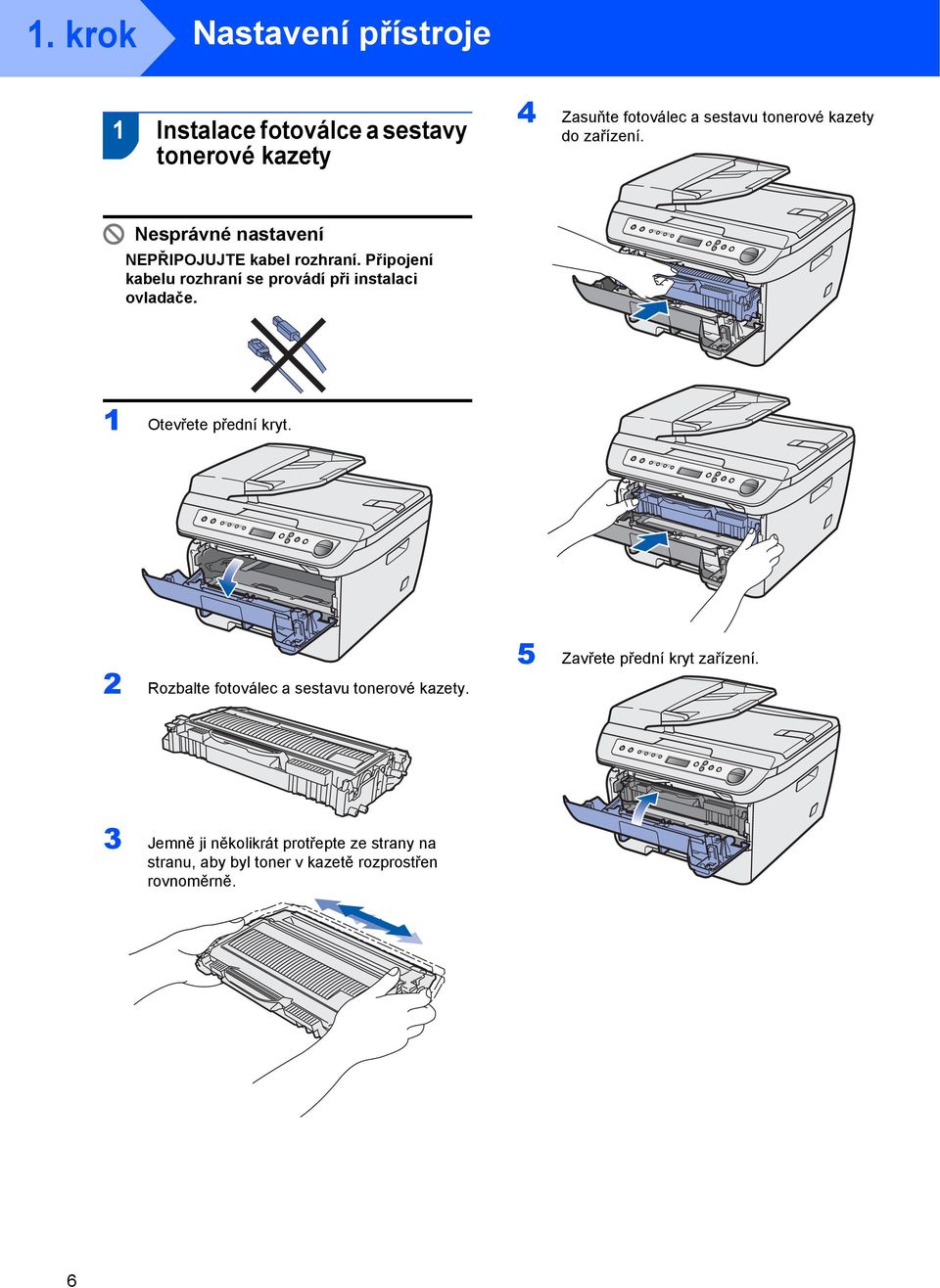 1. krok

Nastavení přístroje

1 Instalace fotoválce a sestavy tonerové kazety

Nesprávné nastavení

NEPŘIPOJUJTE kabel rozhraní. Připojení kabelu rozhraní se provádí při instalaci ovladače.

1 Otevřete přední kryt.

2 Rozbalte fotoválec a sestavu tonerové kazety.

3 Jemně ji několikrát protřepte ze strany na stranu, aby byl toner v kazetě rozprostřen rovnoměrně.

4 Zasuňte fotoválec a sestavu tonerové kazety do zařízení.

5 Zavřete přední kryt zařízení.

6