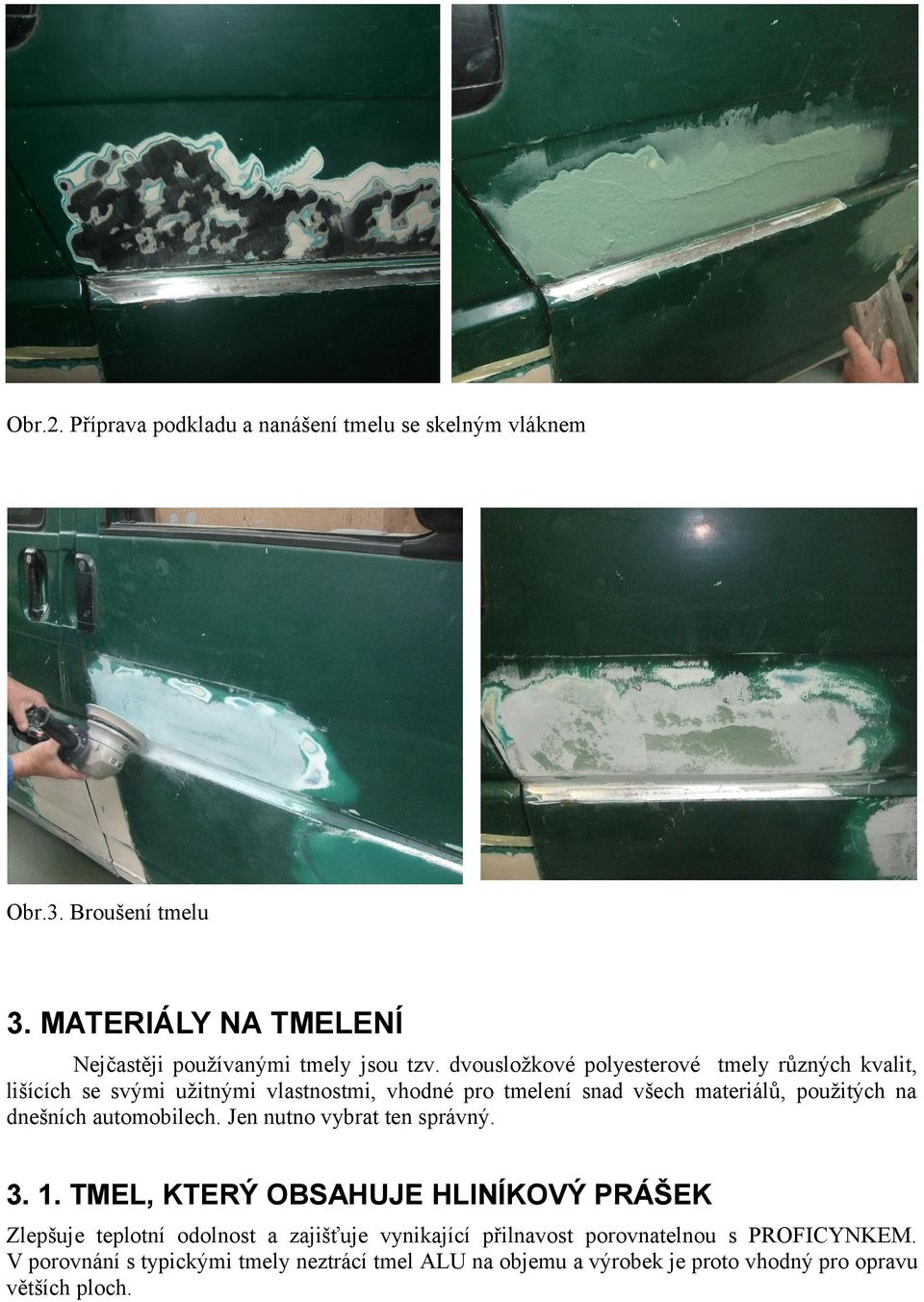 Obr.2. Příprava podkladu a nanášení tmelu se skelným vláknem

Obr.3. Broušení tmelu

3. MATERIÁLY NA TMELENÍ

Nejčastěji používanými tmely jsou tzv. dvousložkové polyesterové tmely různých kvalit, lišících se svými užitnými vlastnostmi, vhodné pro tmelení snad všech materiálů, použitých na dnešních automobilech. Jen nutno vybrat ten správný.

3. 1. TMEL, KTERÝ OBSAHUJE HLINÍKOVÝ PRÁŠEK

Zlepšuje teplotní odolnost a zajišťuje vynikající přilnavost porovnatelnou s PROFICYNKEM. V porovnání s typickými tmely neztrácí tmel ALU na objemu a výrobek je proto vhodný pro opravu větších ploch.