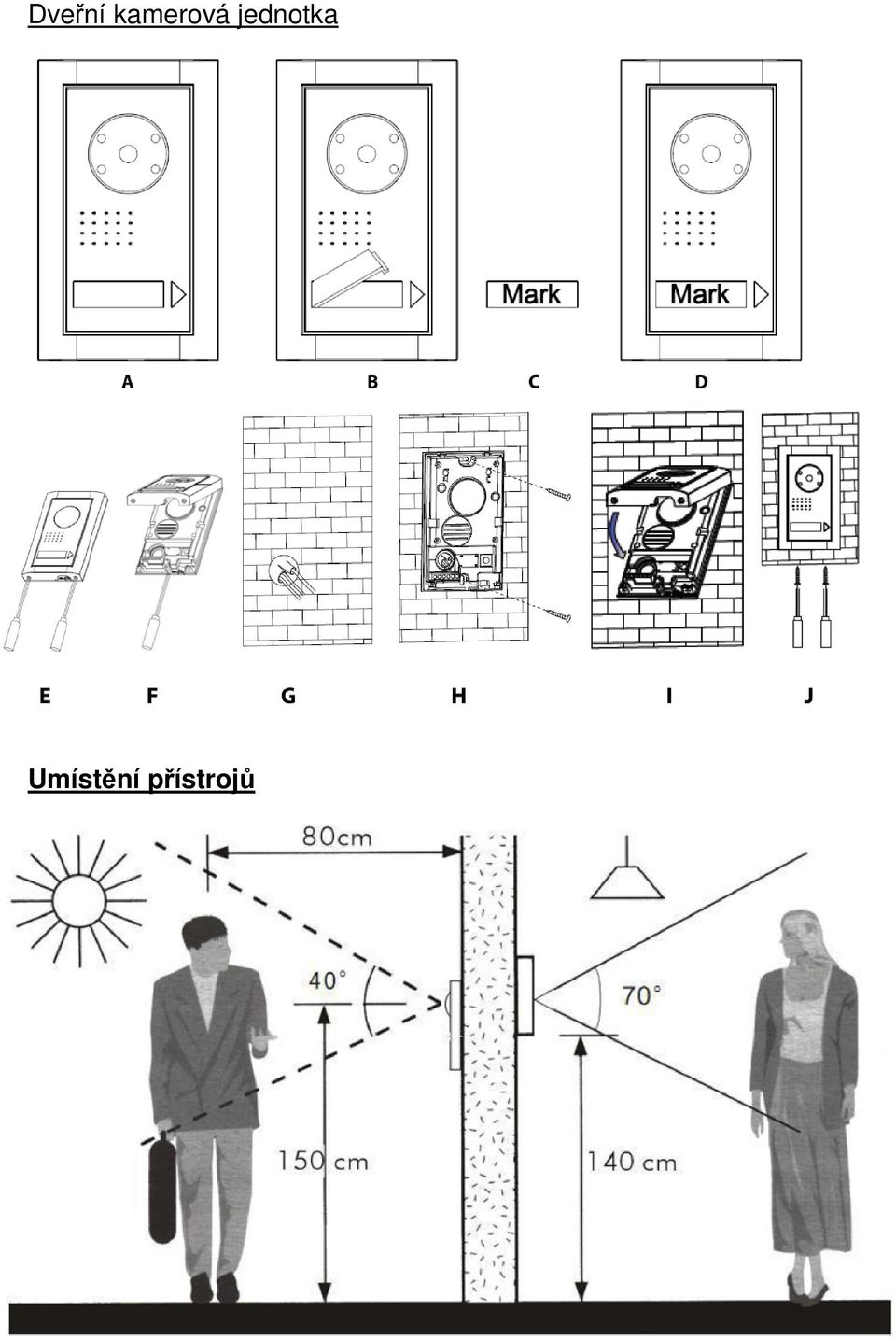 Dveřní kamerová jednotka

Mark

Mark

A

B

C

D

E

F

G

H

I

J

Umístění přístrojů

80cm

40°

70°

150 cm

140 cm