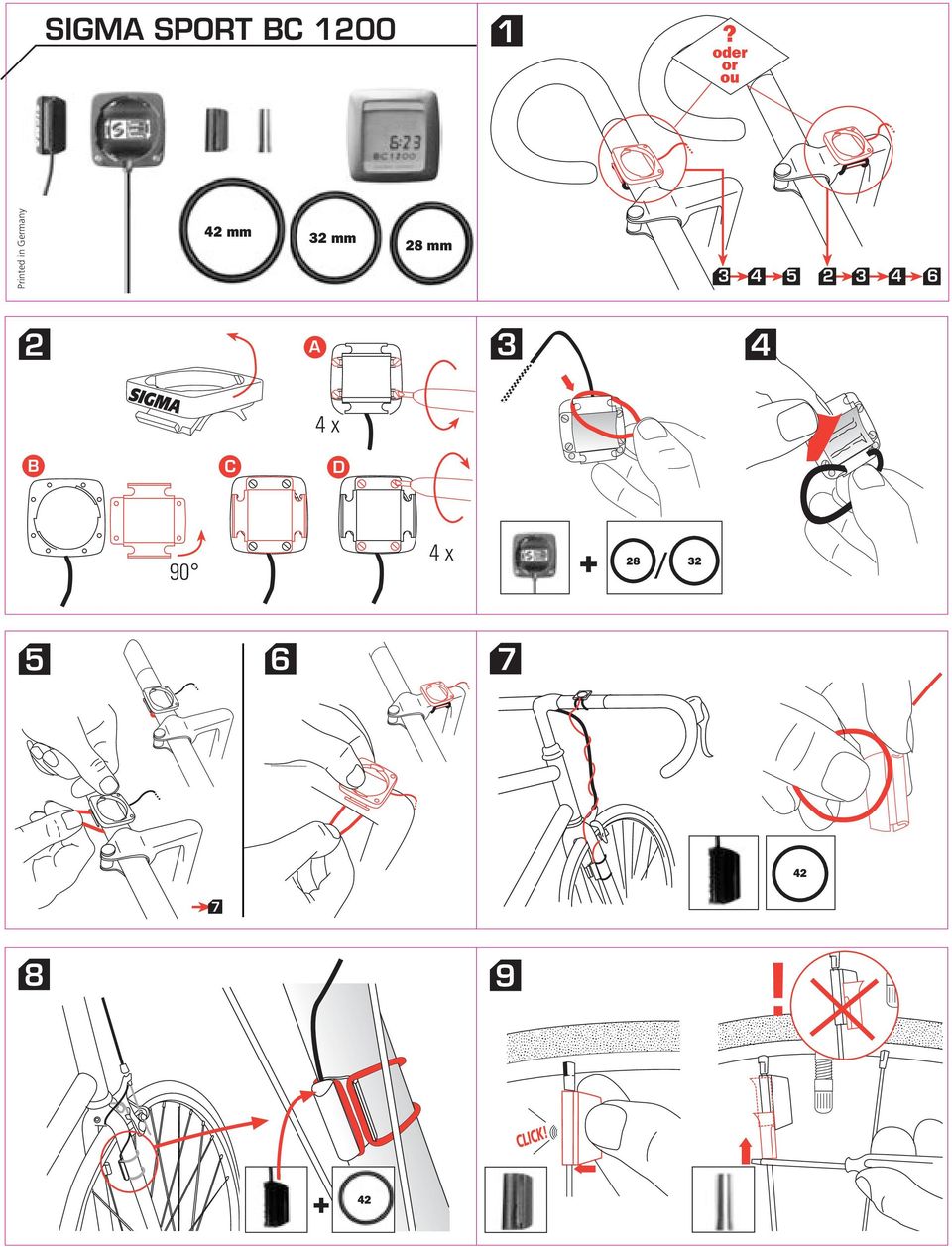 SIGMA SPORT BC 1200

Printed in Germany

6:23
BC 1200

42 mm

32 mm

28 mm

1

?
oder
or
ou

3 4 5

2 3 4 6

2

SIGMA

A

4 x

B

90°

C

D

4 x

3

+

28 / 32

4

5

7

6

7

42

8

+

42

9

CLICK!

!