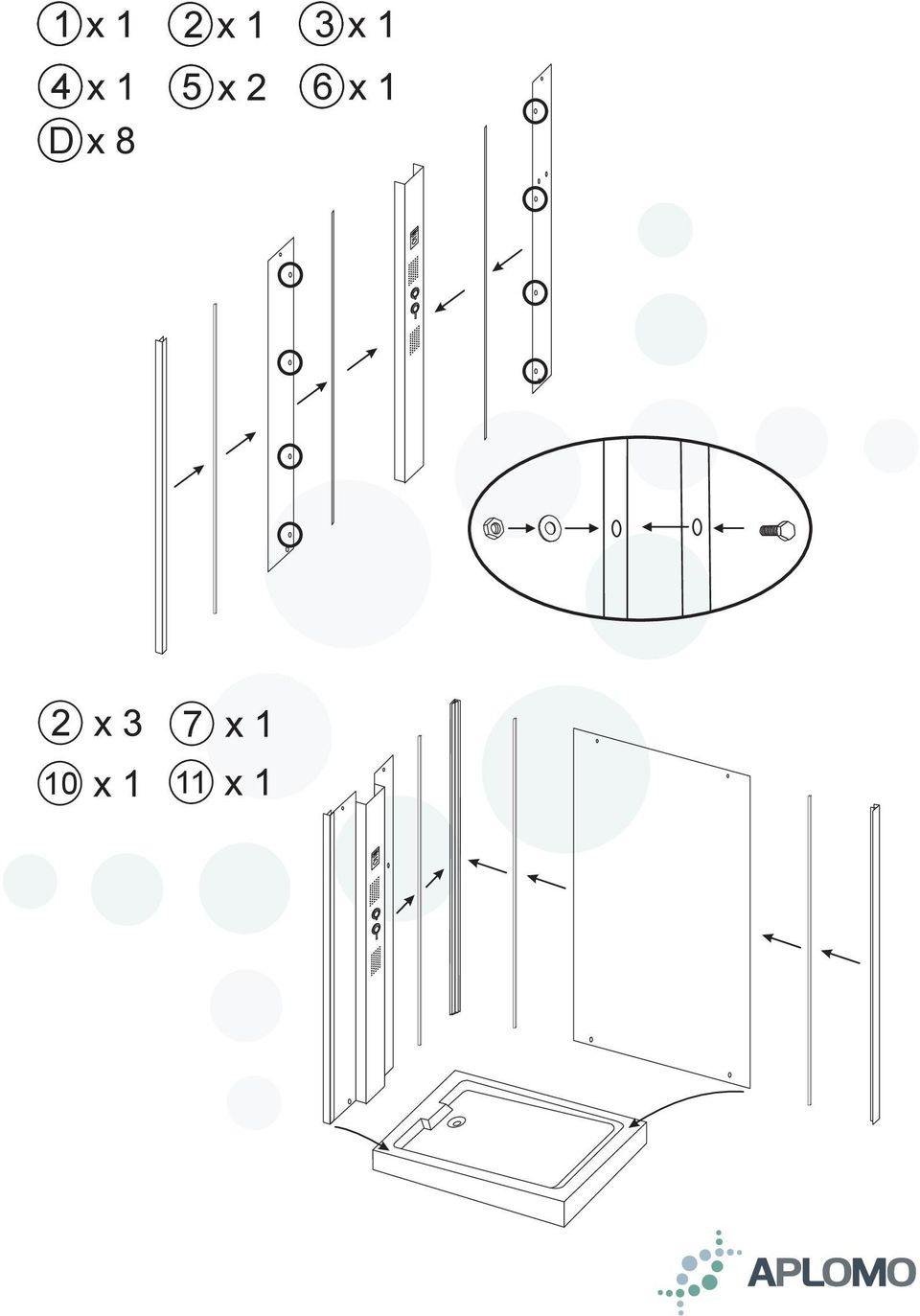 1 x 1 2 x 1 3 x 1
4 x 1 5 x 2 6 x 1
D x 8

2 x 3 7 x 1
10 x 1 11 x 1

APLOMO