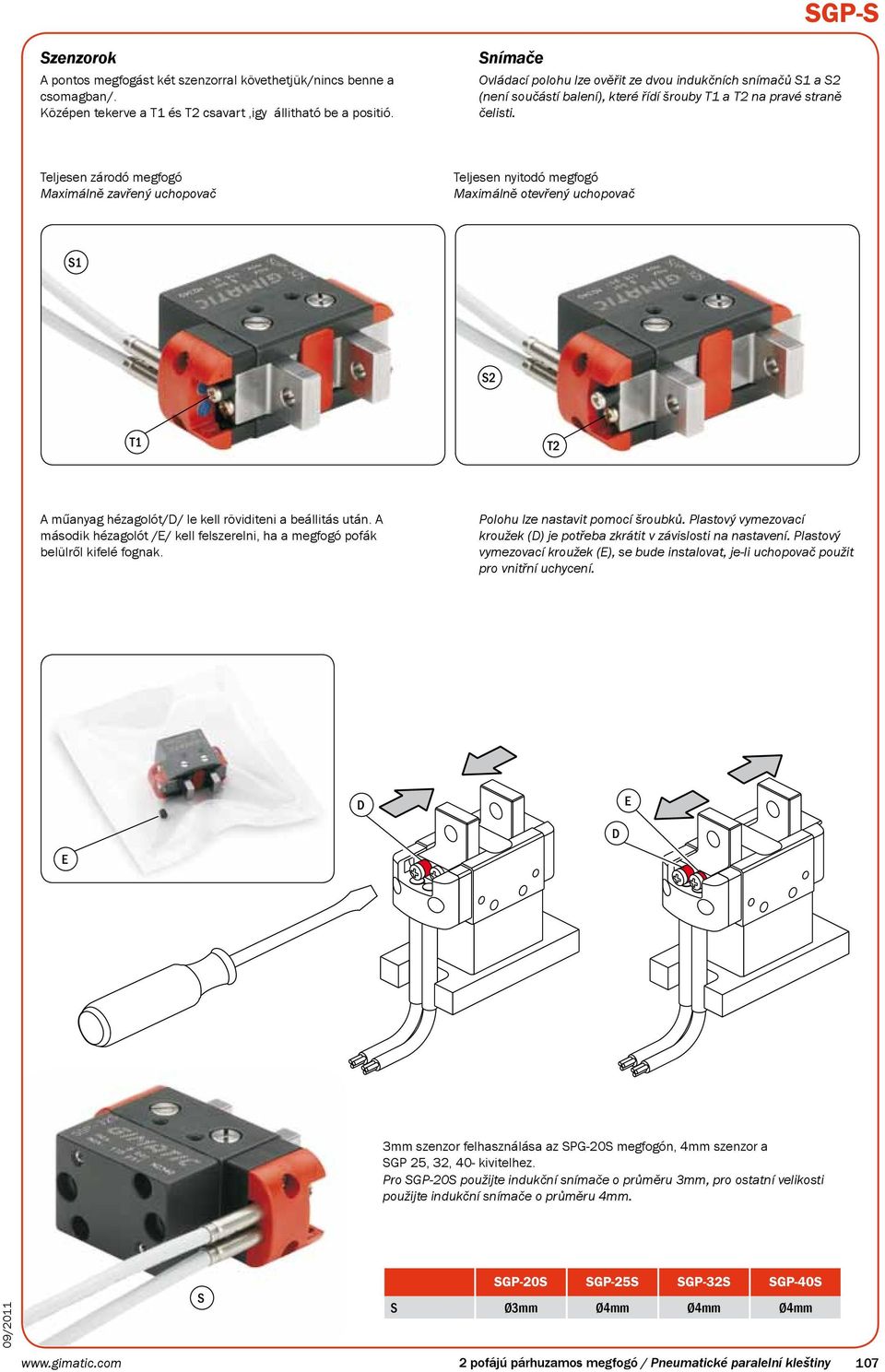 SGP-S

Szenzorok

A pontos megfogást két szenzorral követhetjük/nincs benne a csomagban/.
Középen tekerve a T1 és T2 csavart ,igy állitható be a positió.

Snímače

Ovládací polohu lze ověřit ze dvou indukčních snímačů S1 a S2 (není součástí balení), které řídí šrouby T1 a T2 na pravé straně čelisti.

Teljesen záródó megfogó
Maximálně zavřený uchopovač

Teljesen nyitodó megfogó
Maximálně otevřený uchopovač

S1

T1

S2

T2

A műanyag hézagolót/D/ le kell röviditeni a beállitás után. A második hézagolót /E/ kell felszerelni, ha a megfogó pofák belülről kifelé fognak.

Polohu lze nastavit pomocí šroubků. Plastový vymezovací kroužek (D) je potřeba zkrátit v závislosti na nastavení. Plastový vymezovací kroužek (E), se bude instalovat, je-li uchopovač použit pro vnitřní uchycení.

E

D

E

D

3mm szenzor felhasználása az SPG-20S megfogón, 4mm szenzor a SGP 25, 32, 40- kivitelhez.
Pro SGP-20S použijte indukční snímače o průměru 3mm, pro ostatní velikosti použijte indukční snímače o průměru 4mm.

S

| | SGP-20S | SGP-25S | SGP-32S | SGP-40S |
|---|---|---|---|---|
| S | Ø3mm | Ø4mm | Ø4mm | Ø4mm |

09/2011

www.gimatic.com

2 pofájú párhuzamos megfogó / Pneumatické paralelní kleštiny

107