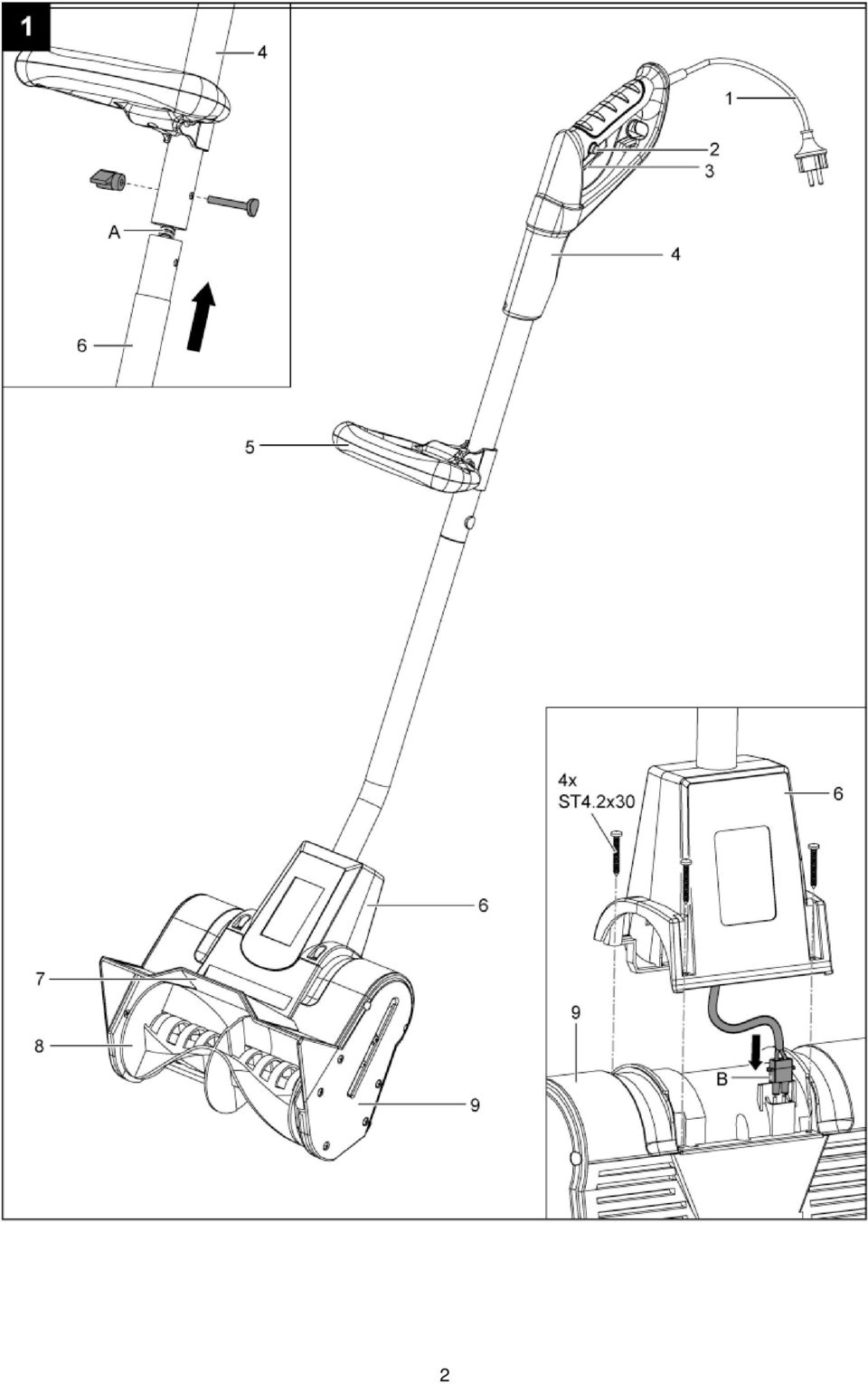 1

4

A

6

1

2

3

4

5

6

7

8

9

4x
ST4.2x30

6

9

B

2