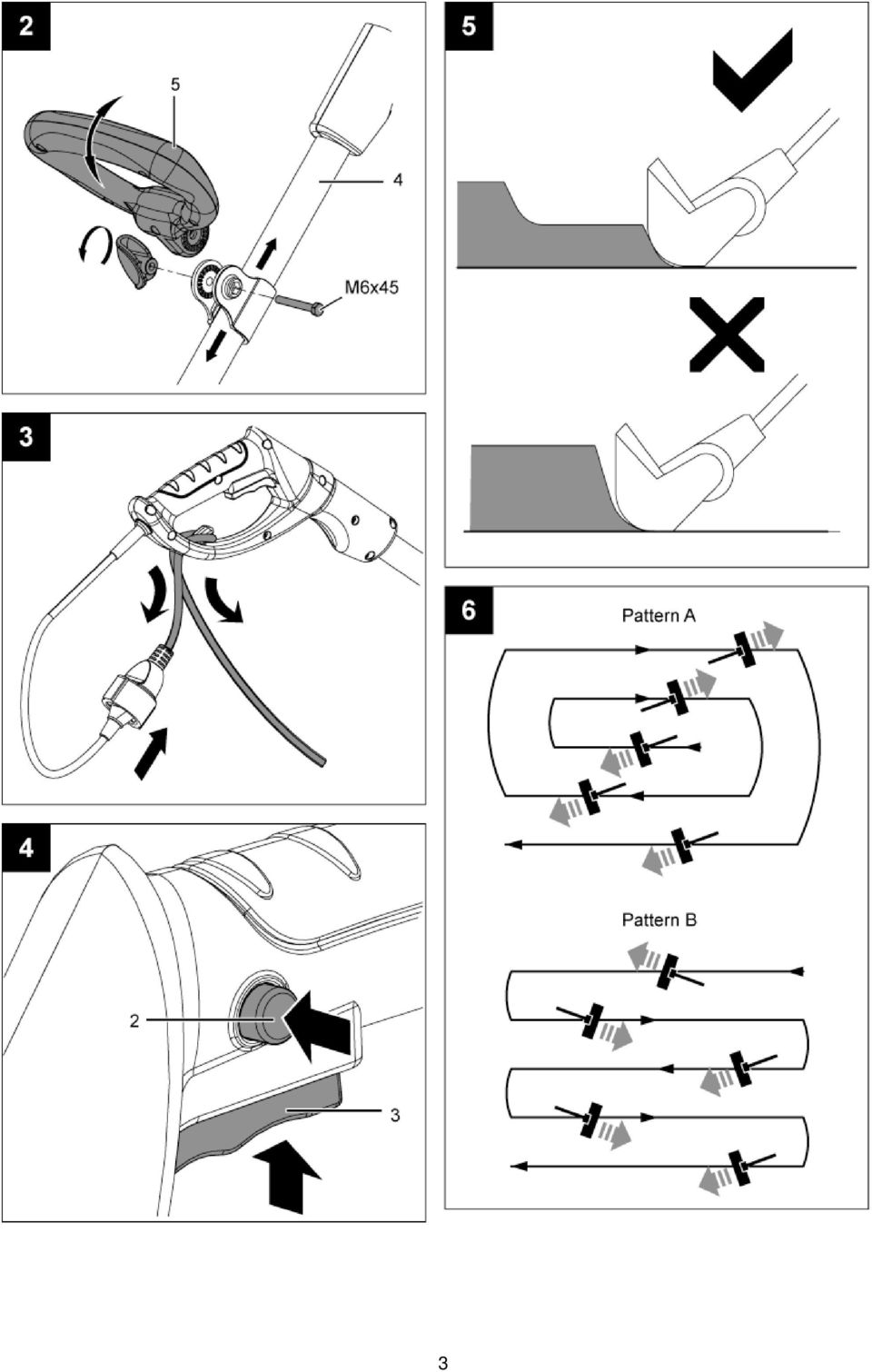 2

5

4

M6x45

3

4

2

3

5

6

Pattern A

Pattern B

3