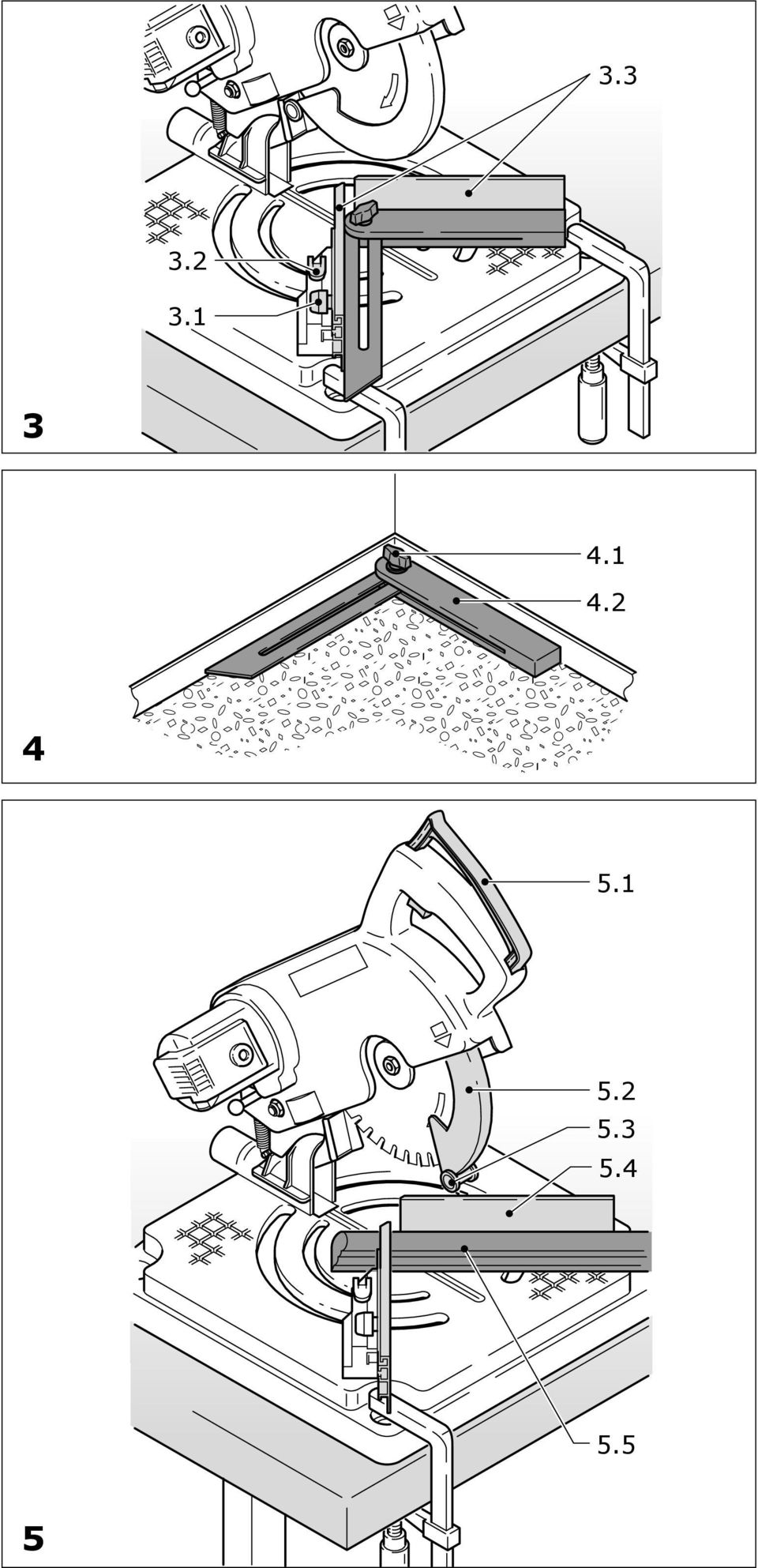 3.3

3.2

3.1

3

4.1

4.2

4

5.1

5.2

5.3

5.4

5.5

5