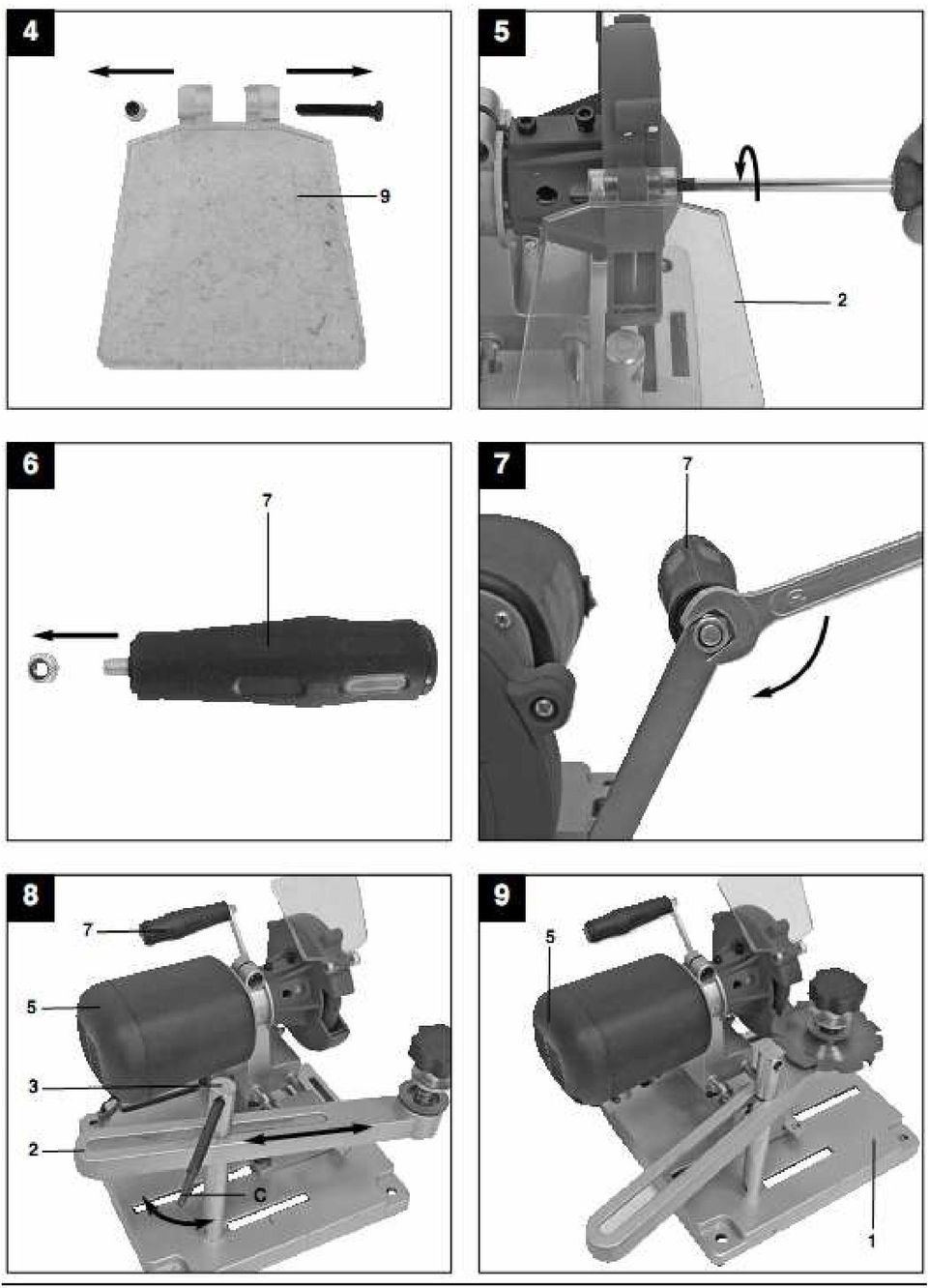 4

9

5

2

6

7

7

7

8

7

5

3

2

C

9

5

1