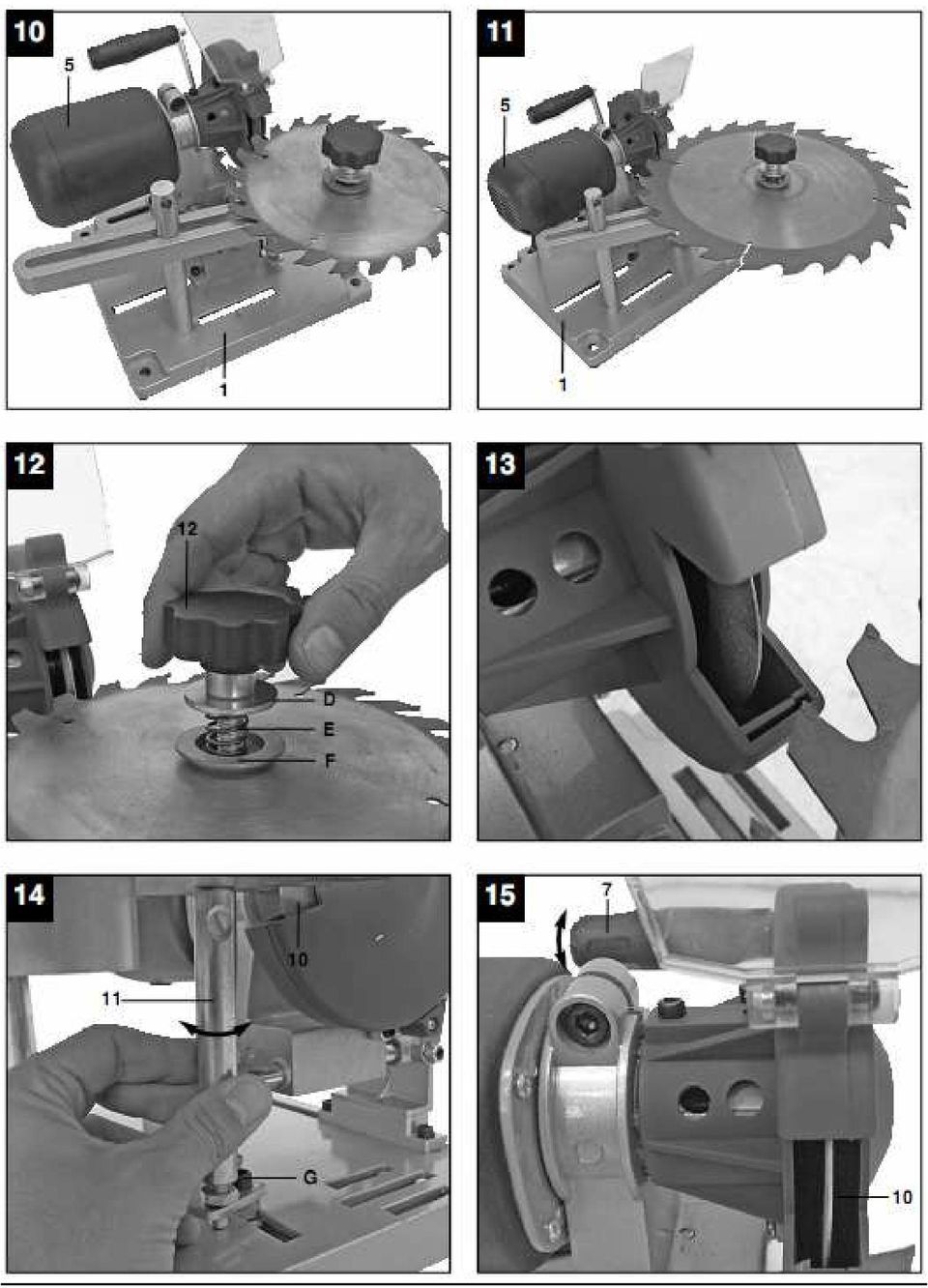 10
5
1

11
5
1

12
12
D
E
F

13

14
10
11
G

15
7
10