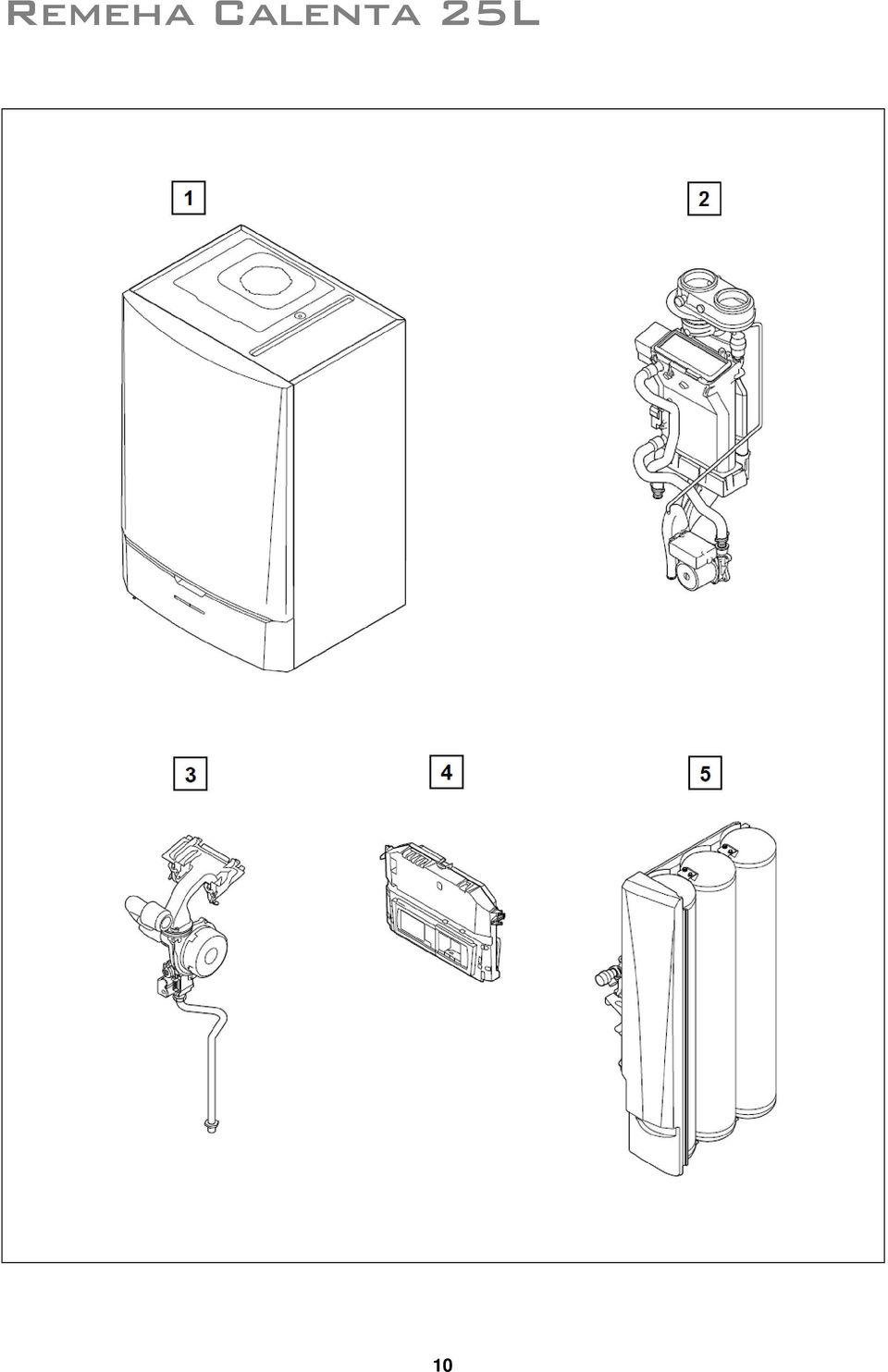 Remeha Calenta 25L

1

2

3

4

5

10