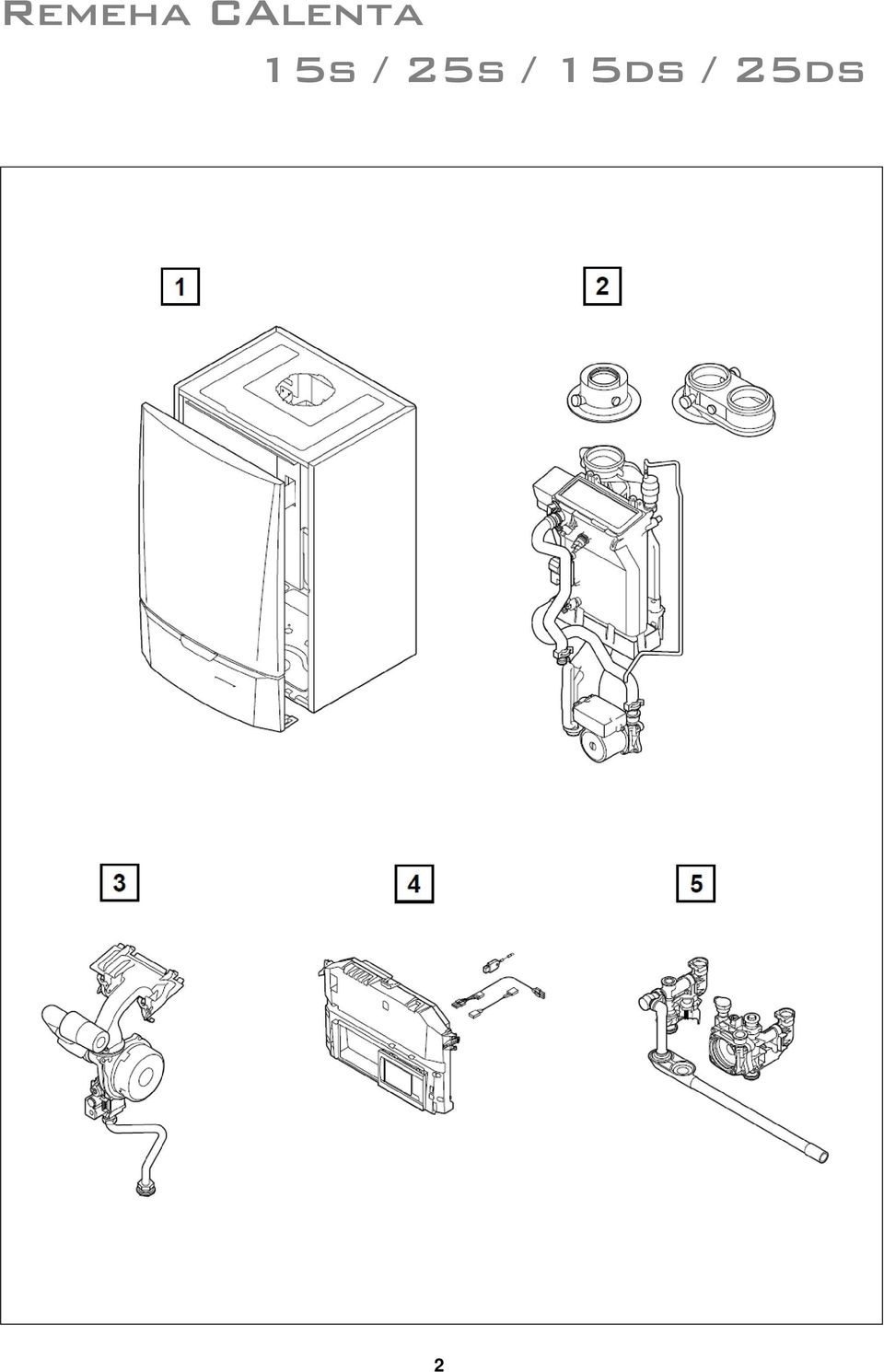 Remeha CAlenta

15s / 25s / 15ds / 25ds

1

2

3

4

5

2