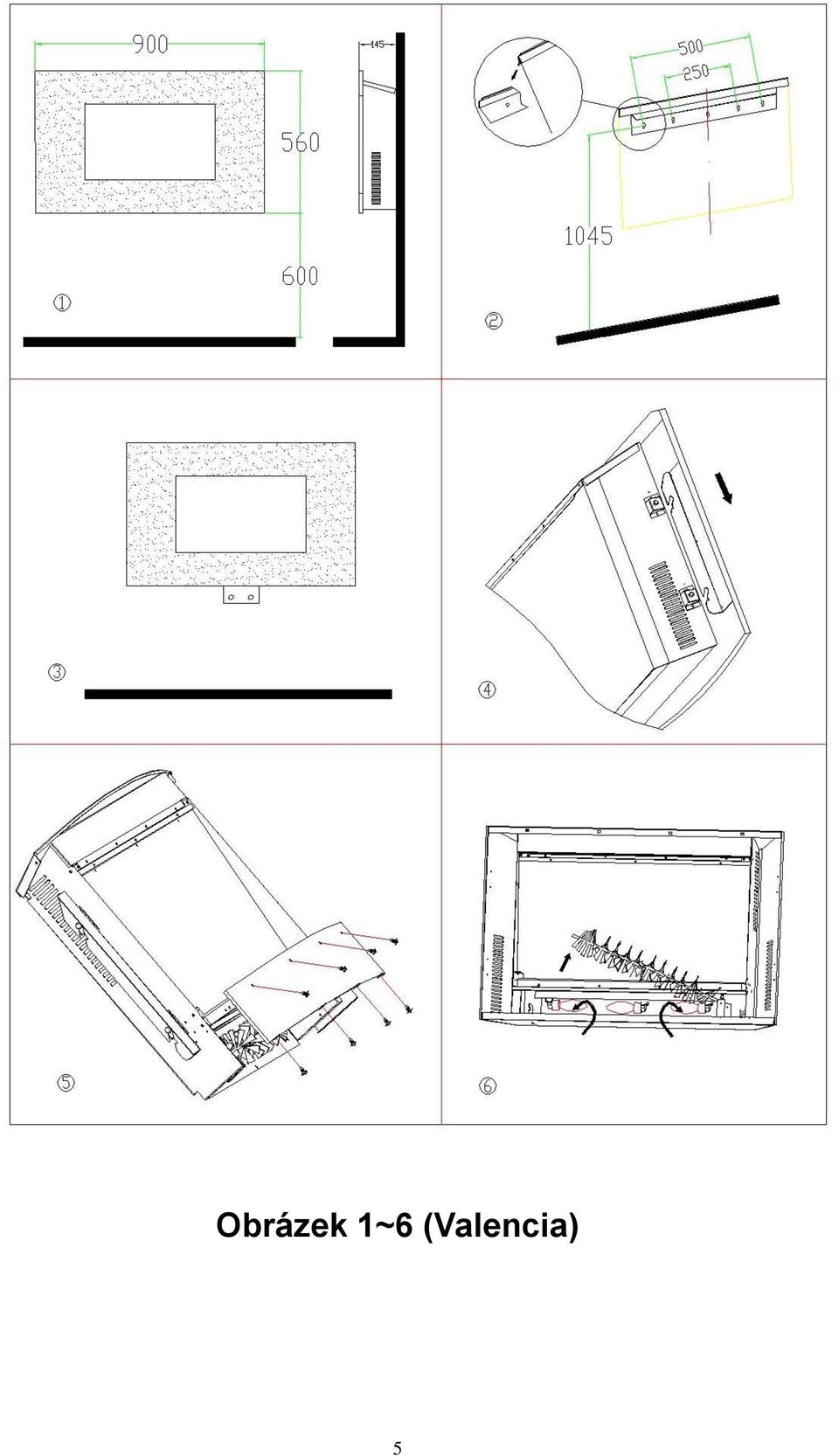 900

145

560

600

①

500

250

1045

②

③

④

⑤

⑥

Obrázek 1~6 (Valencia)

5