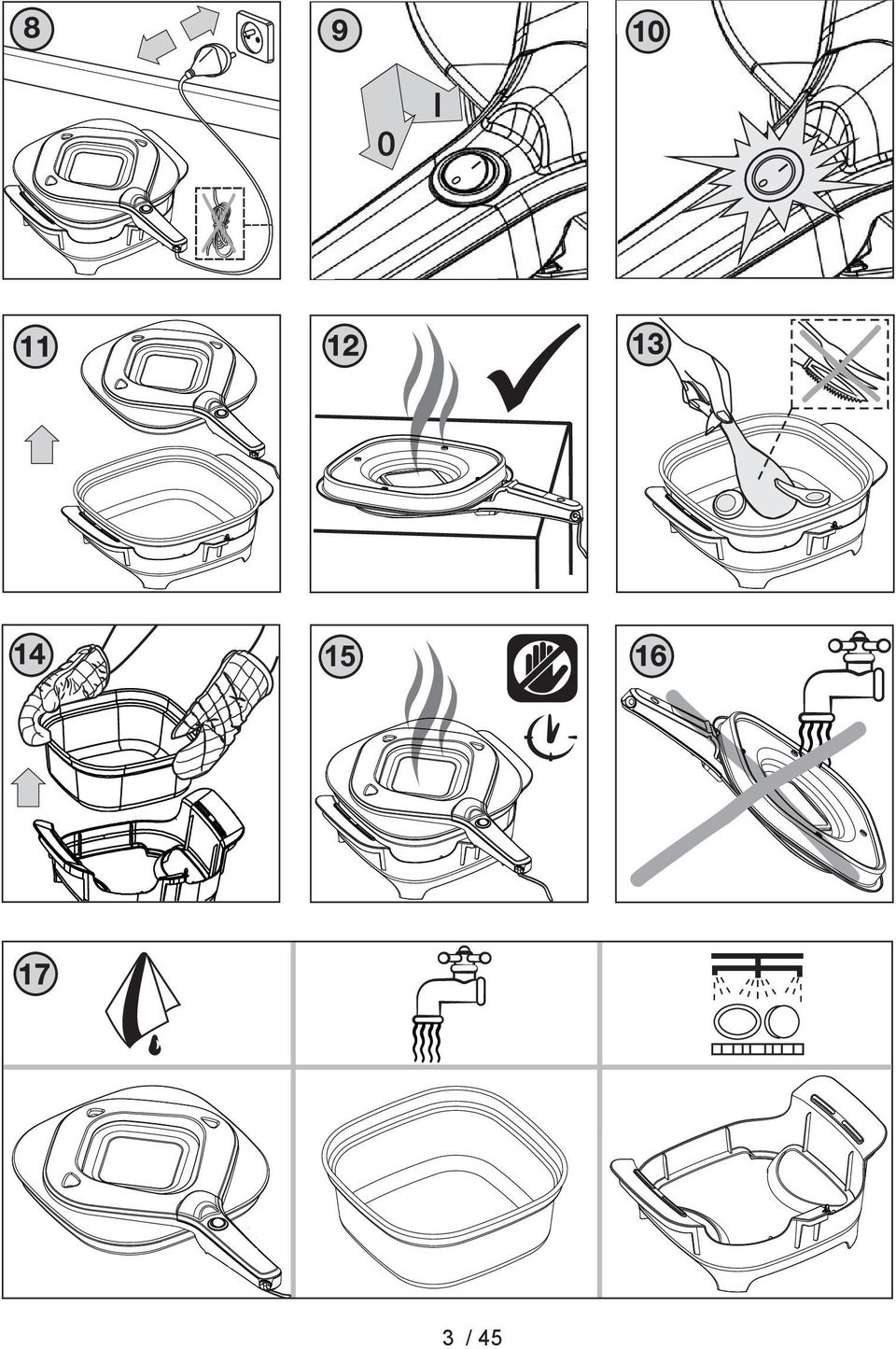 8

9

0

I

10

11

12

13

14

15

16

17

3 / 45