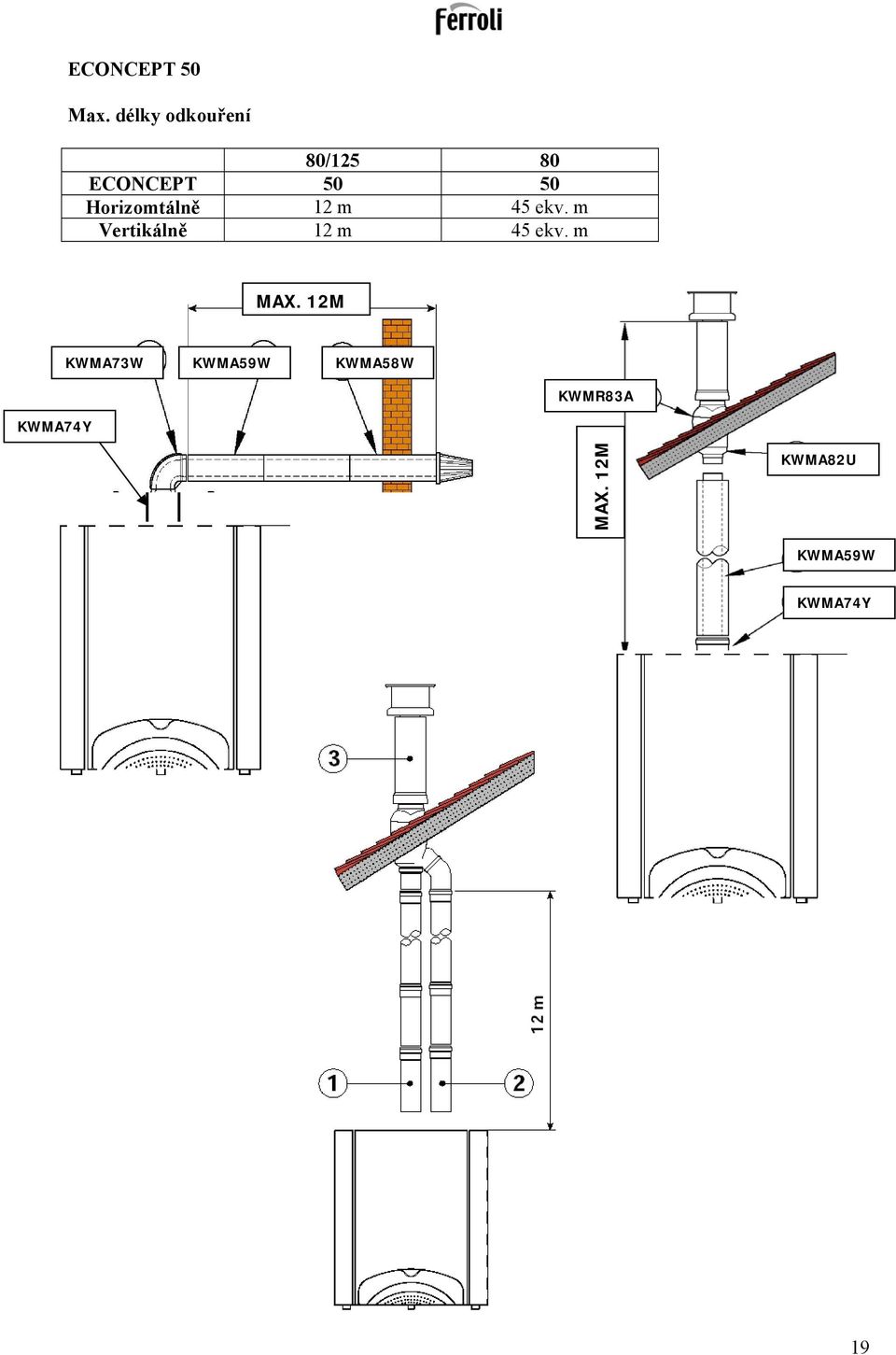 ferroli

ECONCEPT 50

Max. délky odkouření

| | 80/125 | 80 |
|---|---|---|
| ECONCEPT | 50 | 50 |
| Horizomtálně | 12 m | 45 ekv. m |
| Vertikálně | 12 m | 45 ekv. m |

MAX. 12M

KWMA73W

KWMA59W

KWMA58W

KWMA74Y

KWMR83A

MAX. 12M

KWMA82U

KWMA59W

KWMA74Y

3

12 m

1

2

19