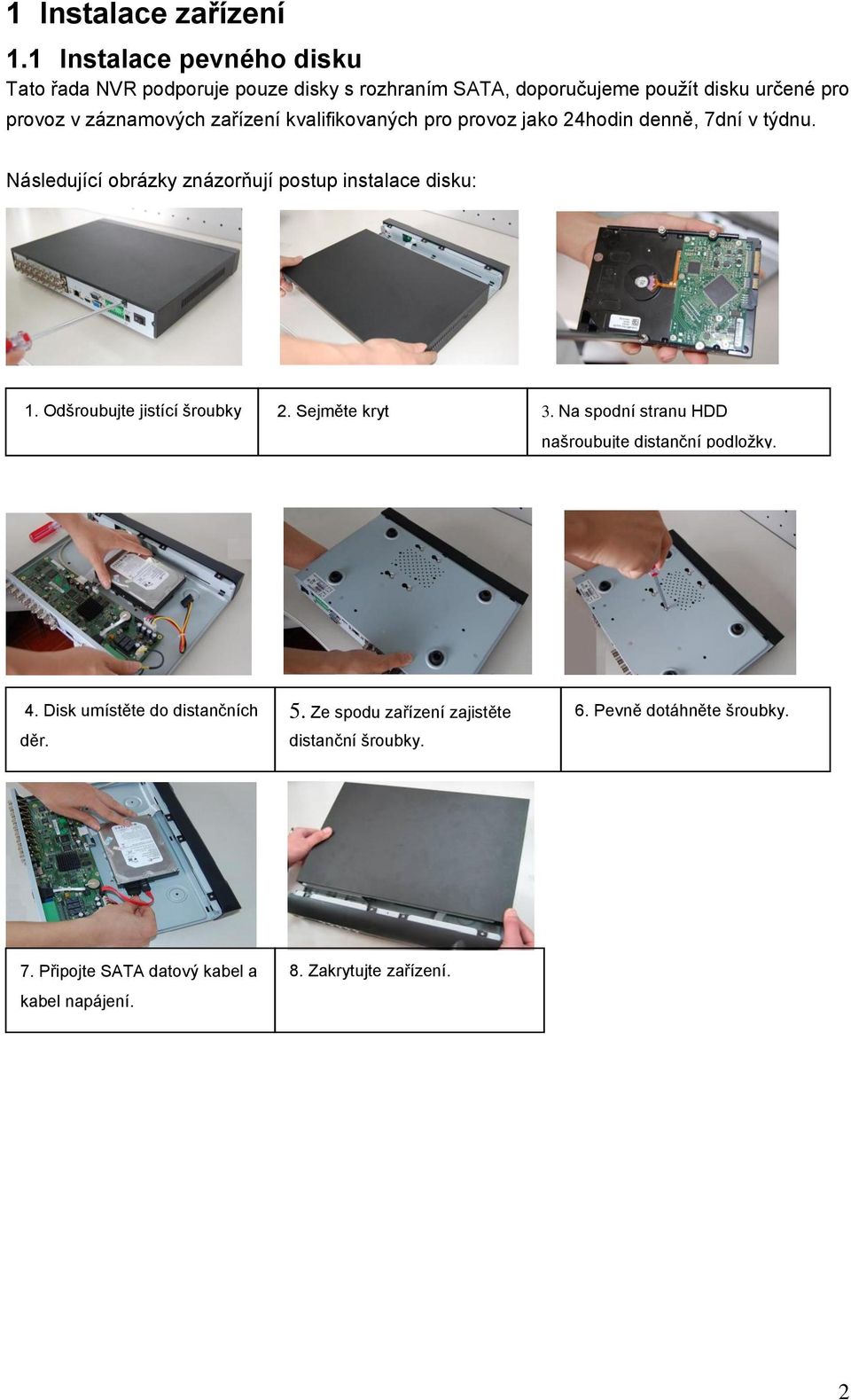 1 Instalace zařízení

1.1 Instalace pevného disku

Tato řada NVR podporuje pouze disky s rozhraním SATA, doporučujeme použít disku určené pro provoz v záznamových zařízení kvalifikovaných pro provoz jako 24hodin denně, 7dní v týdnu.

Následující obrázky znázorňují postup instalace disku:

| 1. Odšroubujte jistící šroubky | 2. Sejměte kryt | 3. Na spodní stranu HDD našroubujte distanční podložky. |
|---|---|---|

| 4. Disk umístěte do distančních děr. | 5. Ze spodu zařízení zajistěte distanční šroubky. | 6. Pevně dotáhněte šroubky. |
|---|---|---|

| 7. Připojte SATA datový kabel a kabel napájení. | 8. Zakrytujte zařízení. |
|---|---|

2