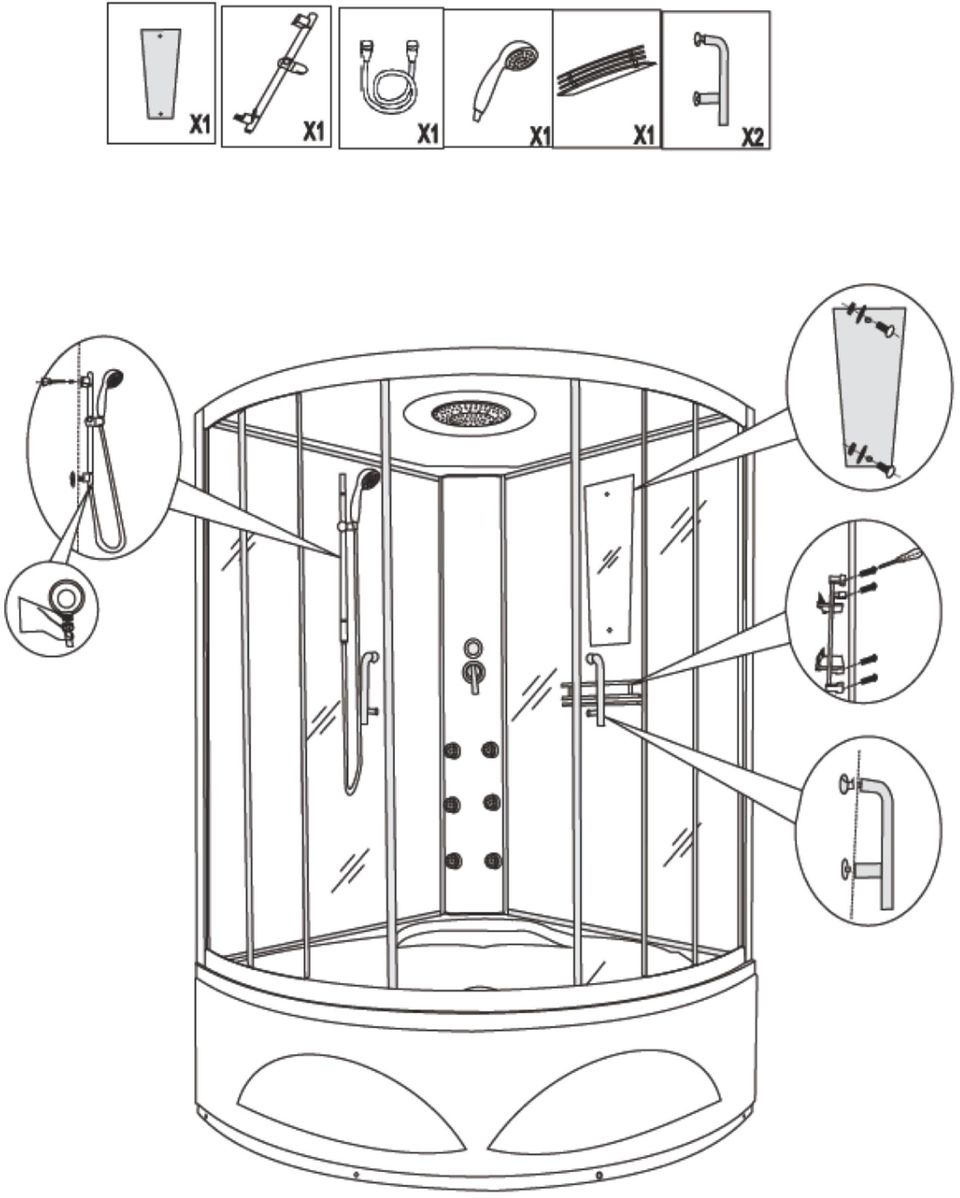 X1 X1 X1 X1 X1 X2