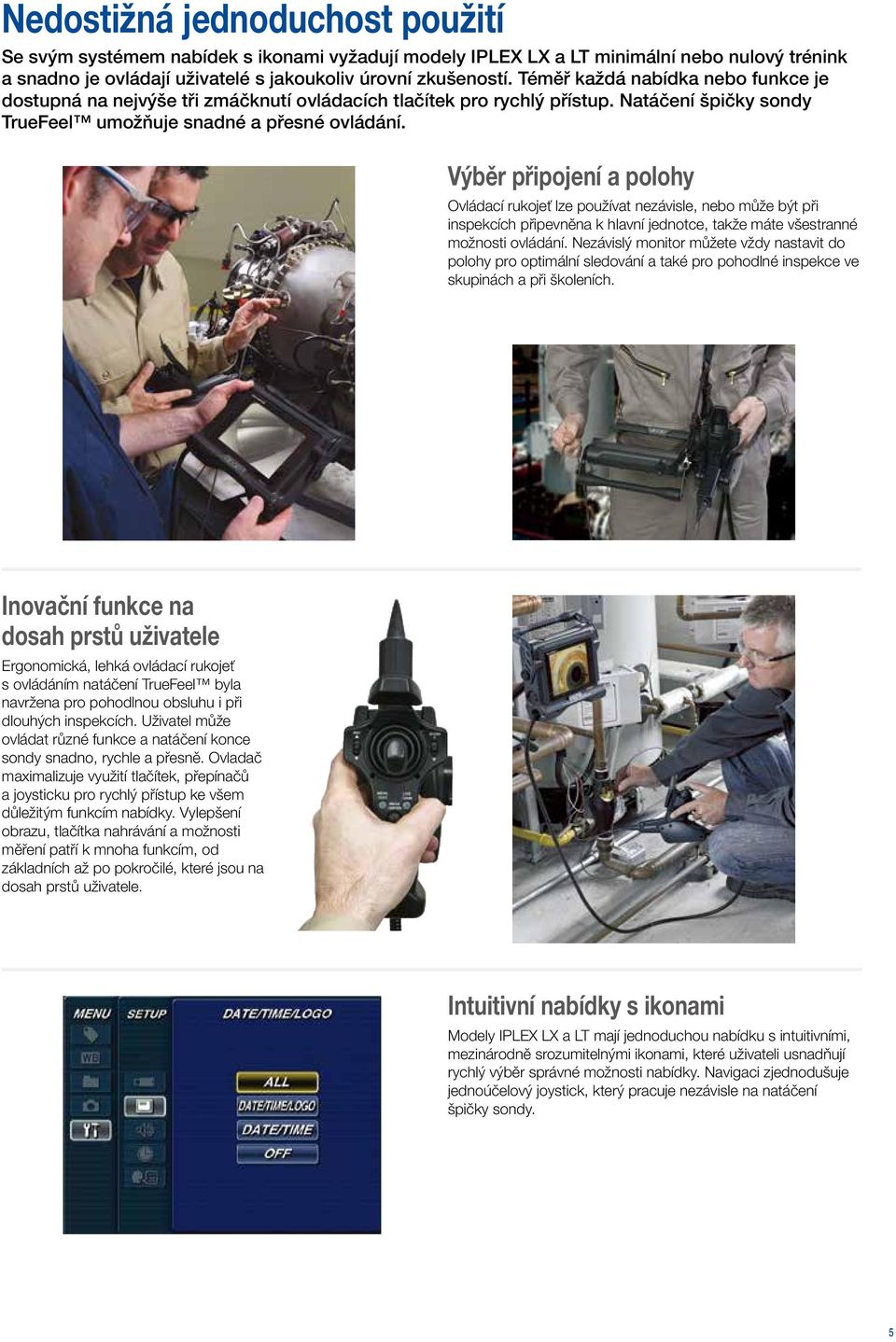 Nedostižná jednoduchost použití

Se svým systémem nabídek s ikonami vyžadují modely IPLEX LX a LT minimální nebo nulový trénink a snadno je ovládají uživatelé s jakoukoliv úrovní zkušeností. Téměř každá nabídka nebo funkce je dostupná na nejvýše tři zmáčknutí ovládacích tlačítek pro rychlý přístup. Natáčení špičky sondy TrueFeel™ umožňuje snadné a přesné ovládání.

Výběr připojení a polohy

Ovládací rukojeť lze používat nezávisle, nebo může být při inspekcích připevněna k hlavní jednotce, takže máte všestranné možnosti ovládání. Nezávislý monitor můžete vždy nastavit do polohy pro optimální sledování a také pro pohodlné inspekce ve skupinách a při školeních.

Inovační funkce na dosah prstů uživatele

Ergonomická, lehká ovládací rukojeť s ovládáním natáčení TrueFeel™ byla navržena pro pohodlnou obsluhu i při dlouhých inspekcích. Uživatel může ovládat různé funkce a natáčení konce sondy snadno, rychle a přesně. Ovladač maximalizuje využití tlačítek, přepínačů a joysticku pro rychlý přístup ke všem důležitým funkcím nabídky. Vylepšení obrazu, tlačítka nahrávání a možnosti měření patří k mnoha funkcím, od základních až po pokročilé, které jsou na dosah prstů uživatele.

MENU SETUP DATE/TIME/LOGO
WB
ALL
DATE/TIME/LOGO
DATE/TIME
OFF

Intuitivní nabídky s ikonami

Modely IPLEX LX a LT mají jednoduchou nabídku s intuitivními, mezinárodně srozumitelnými ikonami, které uživateli usnadňují rychlý výběr správné možnosti nabídky. Navigaci zjednodušuje jednoúčelový joystick, který pracuje nezávisle na natáčení špičky sondy.

5