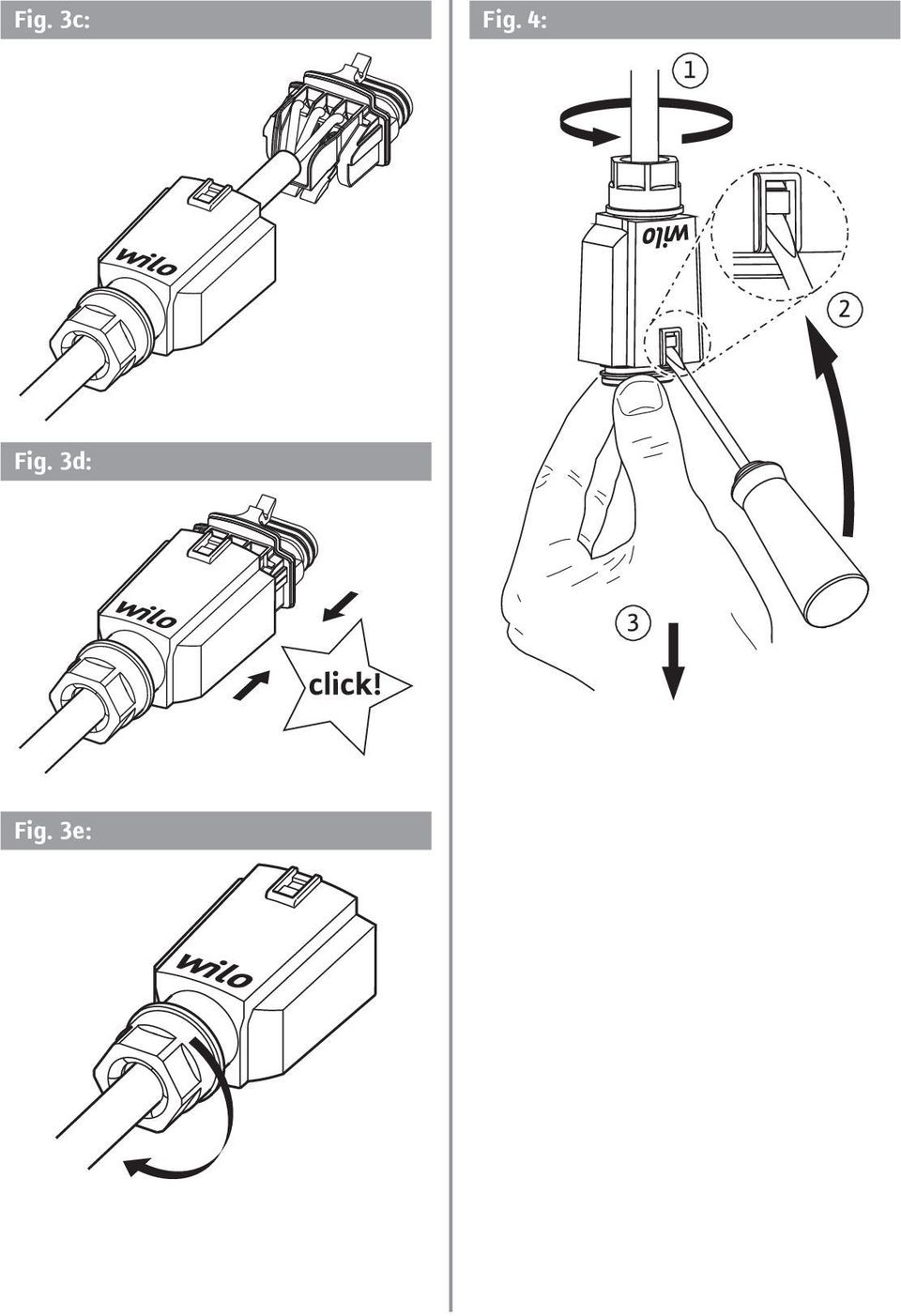 Fig. 3c:

wilo

Fig. 3d:

wilo

click!

Fig. 3e:

wilo

Fig. 4:

1

wilo

2

3